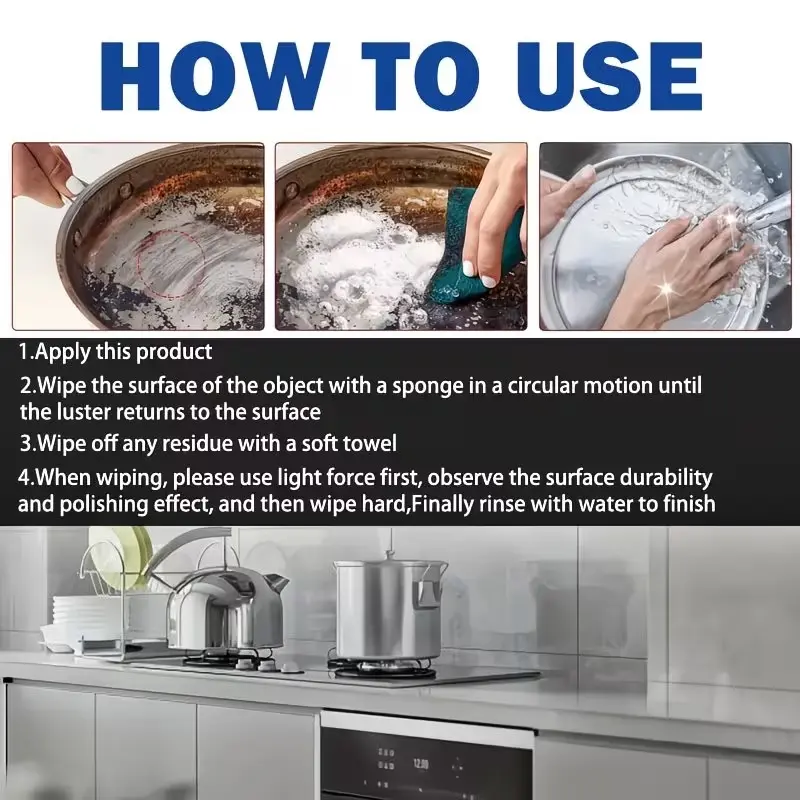 HOW TO USE

1.Apply this product

2.Wipe the surface of the object with a sponge in a circular motion until the luster returns to the surface

3.Wipe off any residue with a soft towel

4.When wiping, please use light force first, observe the surface durability and polishing effect, and then wipe hard,Finally rinse with water to finish

12:00