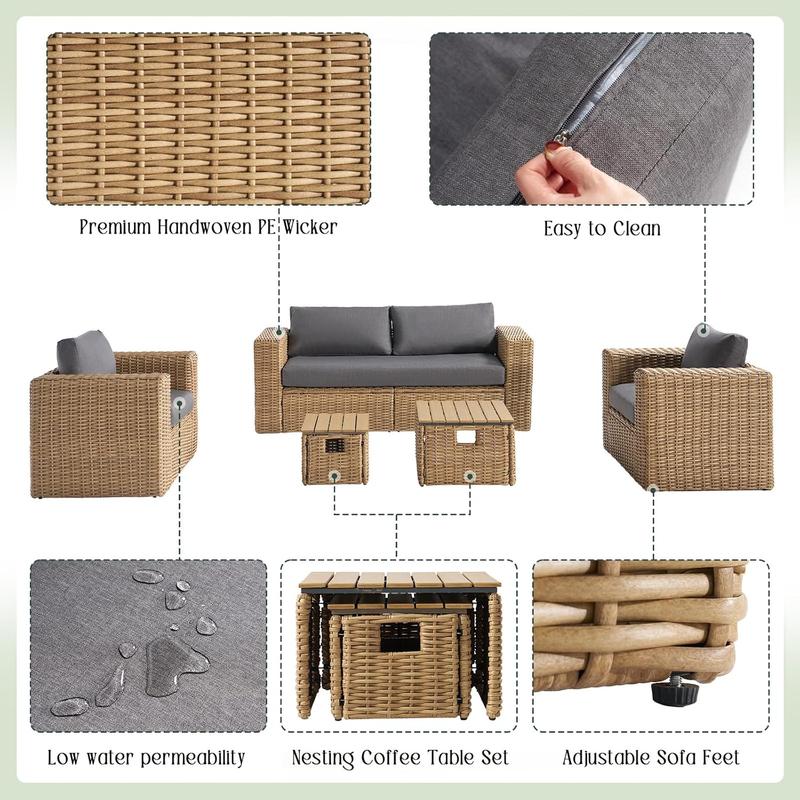 Premium Handwoven PE Wicker

Easy to Clean

Low water permeability

Nesting Coffee Table Set

Adjustable Sofa Feet