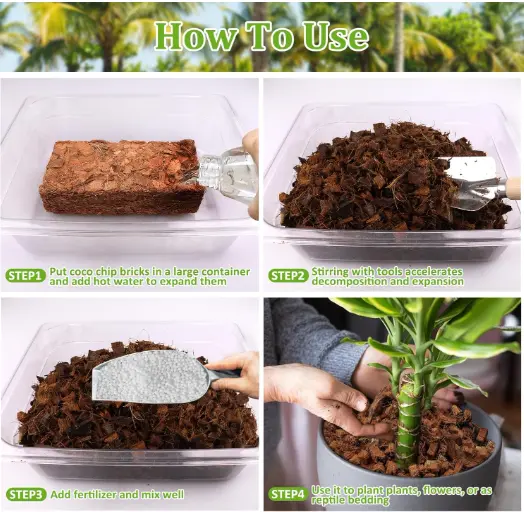 How To Use

STEP1 Put coco chip bricks in a large container and add hot water to expand them

STEP2 Stirring with tools accelerates decomposition and expansion

STEP3 Add fertilizer and mix well

STEP4 Use it to plant plants, flowers, or as reptile bedding