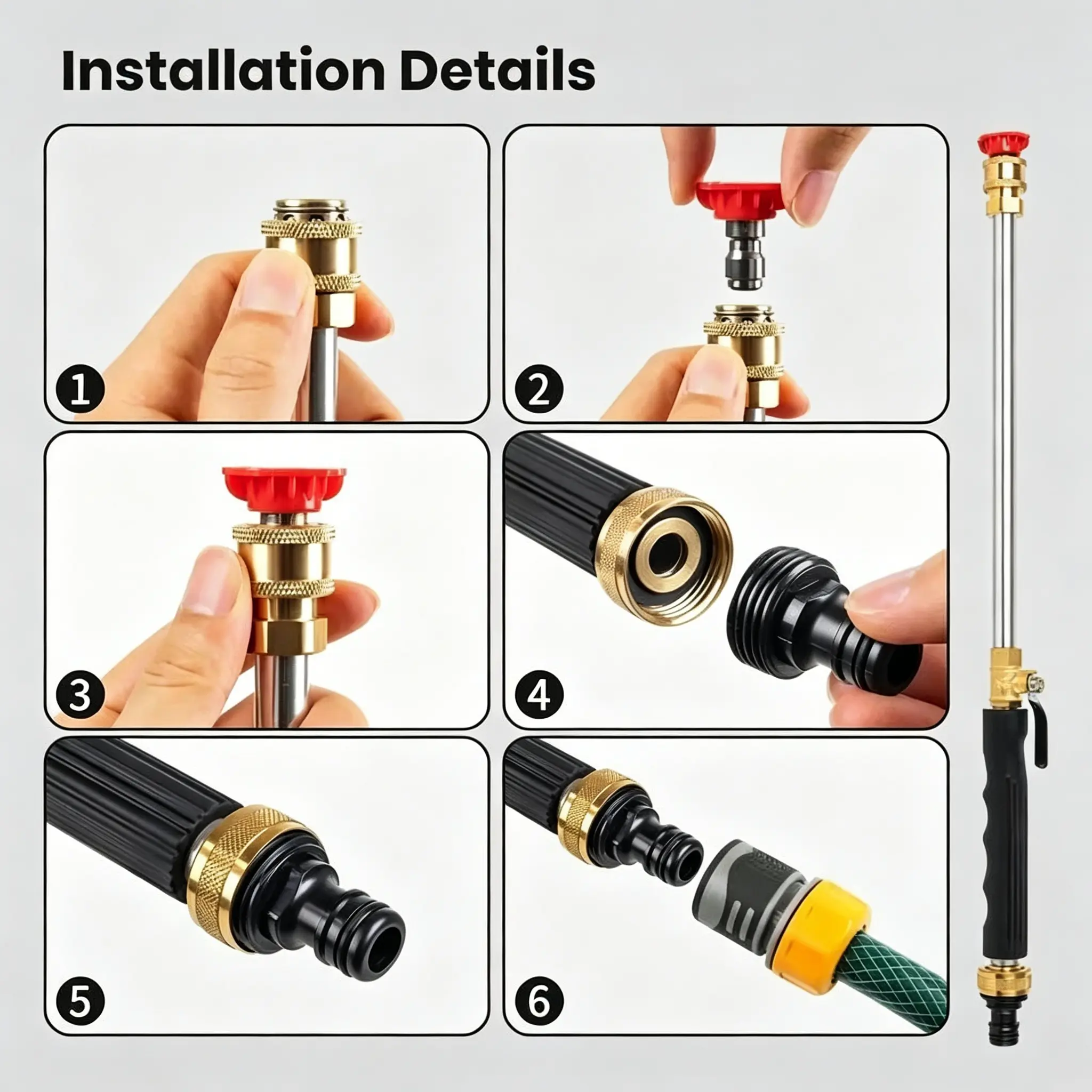 Installation Details

1

2

3

4

5

6