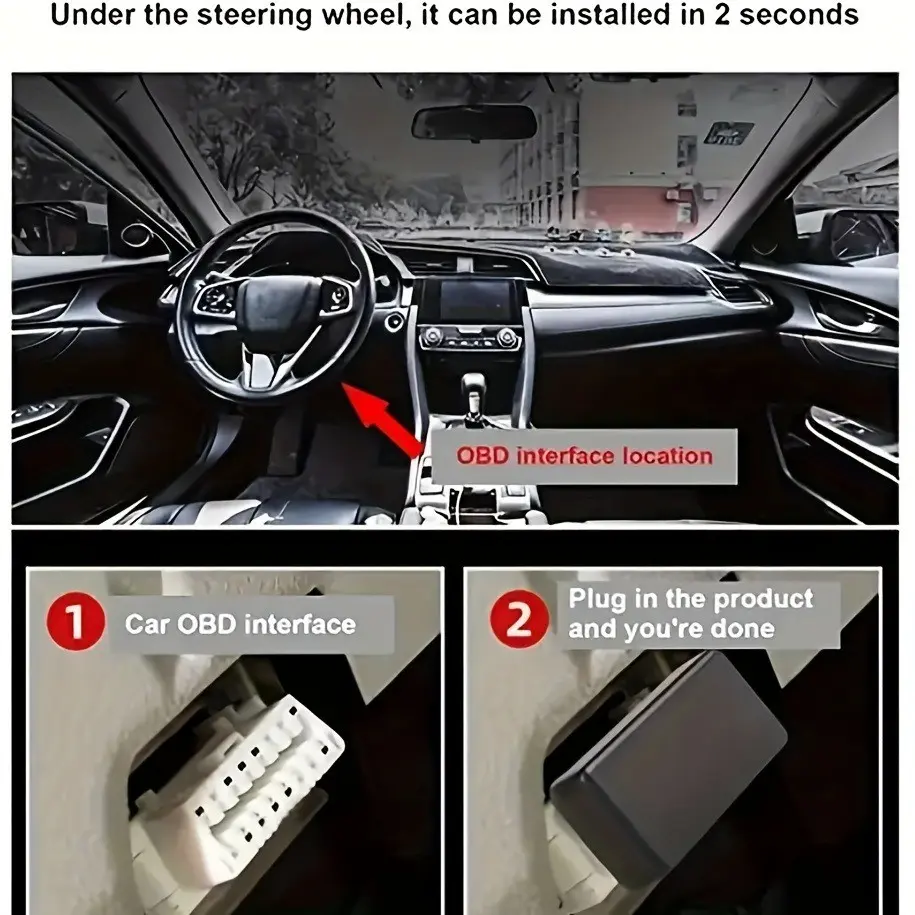 Under the steering wheel, it can be installed in 2 seconds

OBD interface location

1 Car OBD interface

2 Plug in the product and you're done