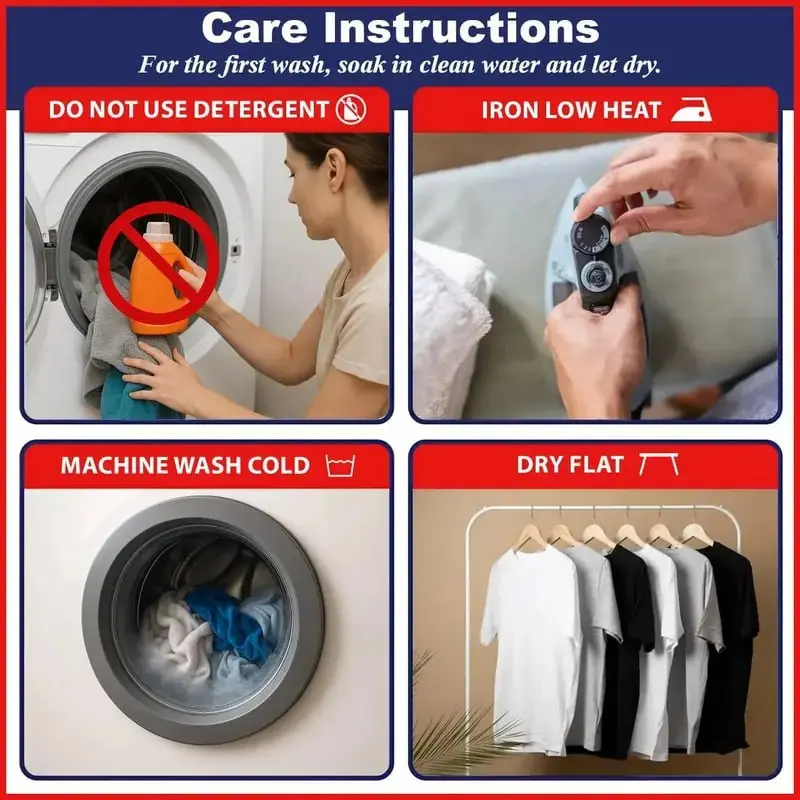 Care Instructions

For the first wash, soak in clean water and let dry.

DO NOT USE DETERGENT

IRON LOW HEAT

MACHINE WASH COLD

DRY FLAT