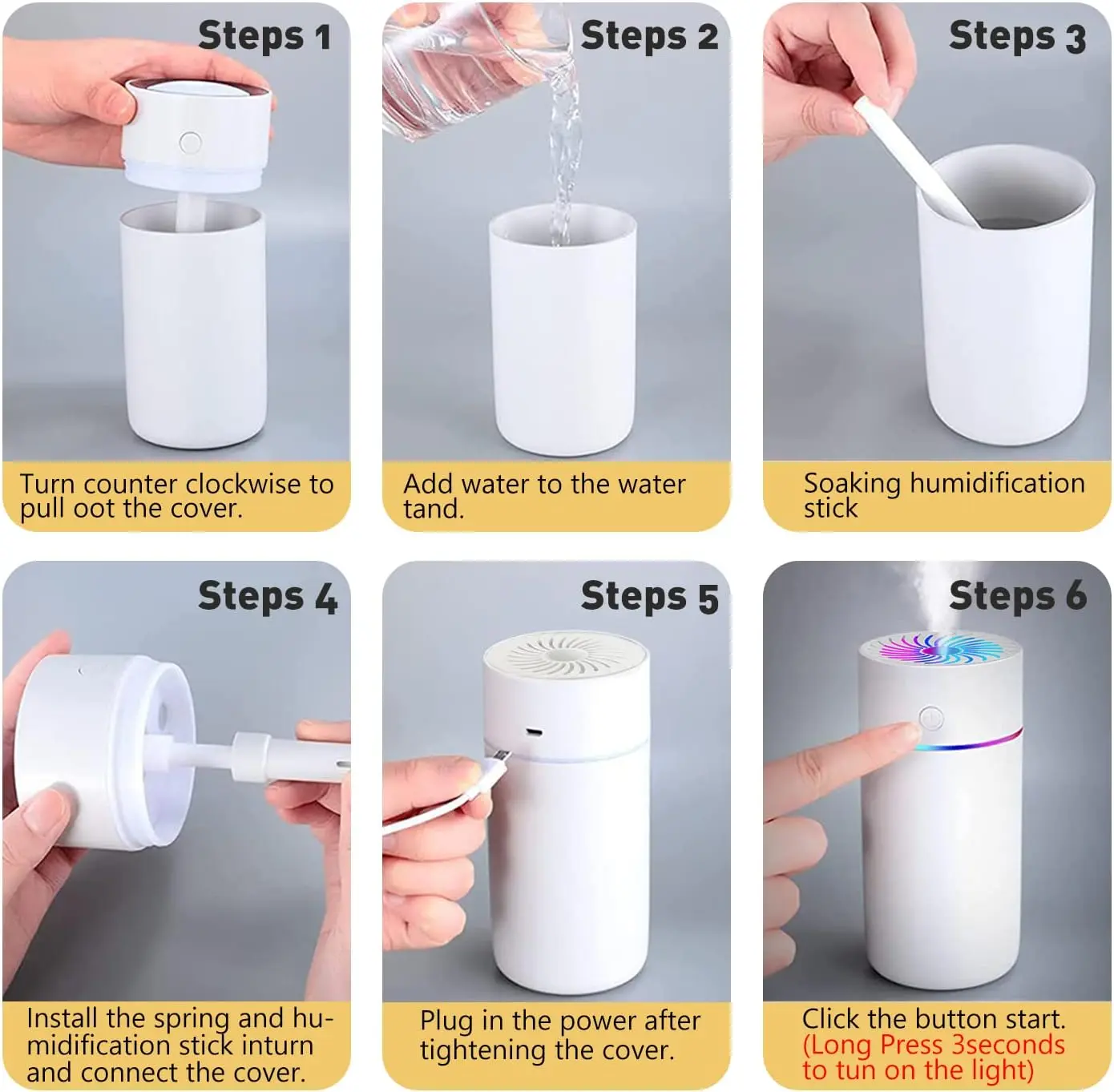 Steps 1

Turn counter clockwise to pull oot the cover.

Steps 2

Add water to the water tand.

Steps 3

Soaking humidification stick

Steps 4

Install the spring and humidification stick inturn and connect the cover.

Steps 5

Plug in the power after tightening the cover.

Steps 6

Click the button start. (Long Press 3seconds to tun on the light)