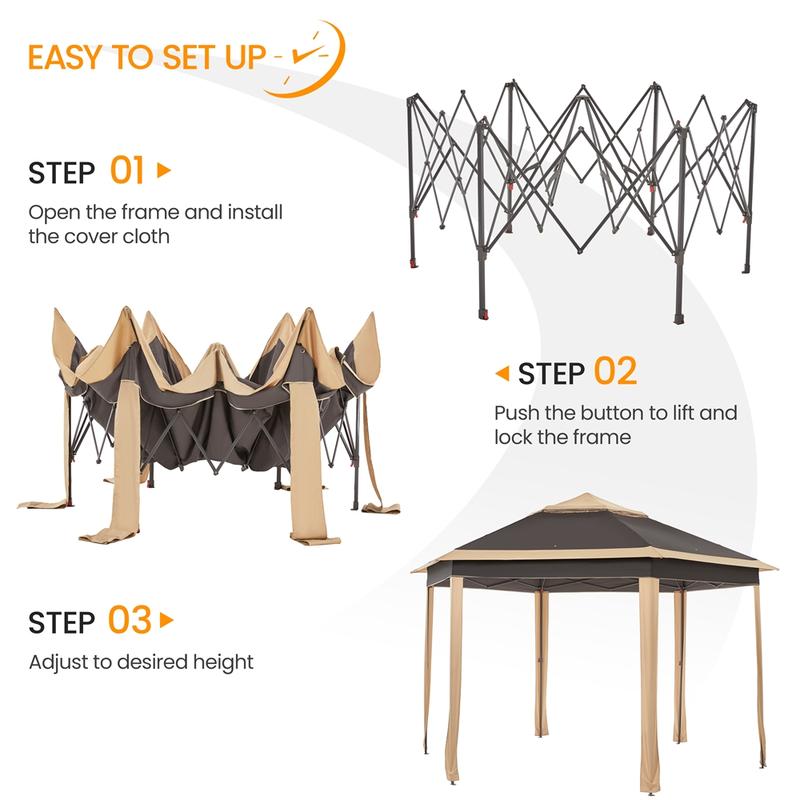 EASY TO SET UP

STEP 01

Open the frame and install the cover cloth

STEP 02

Push the button to lift and lock the frame

STEP 03

Adjust to desired height