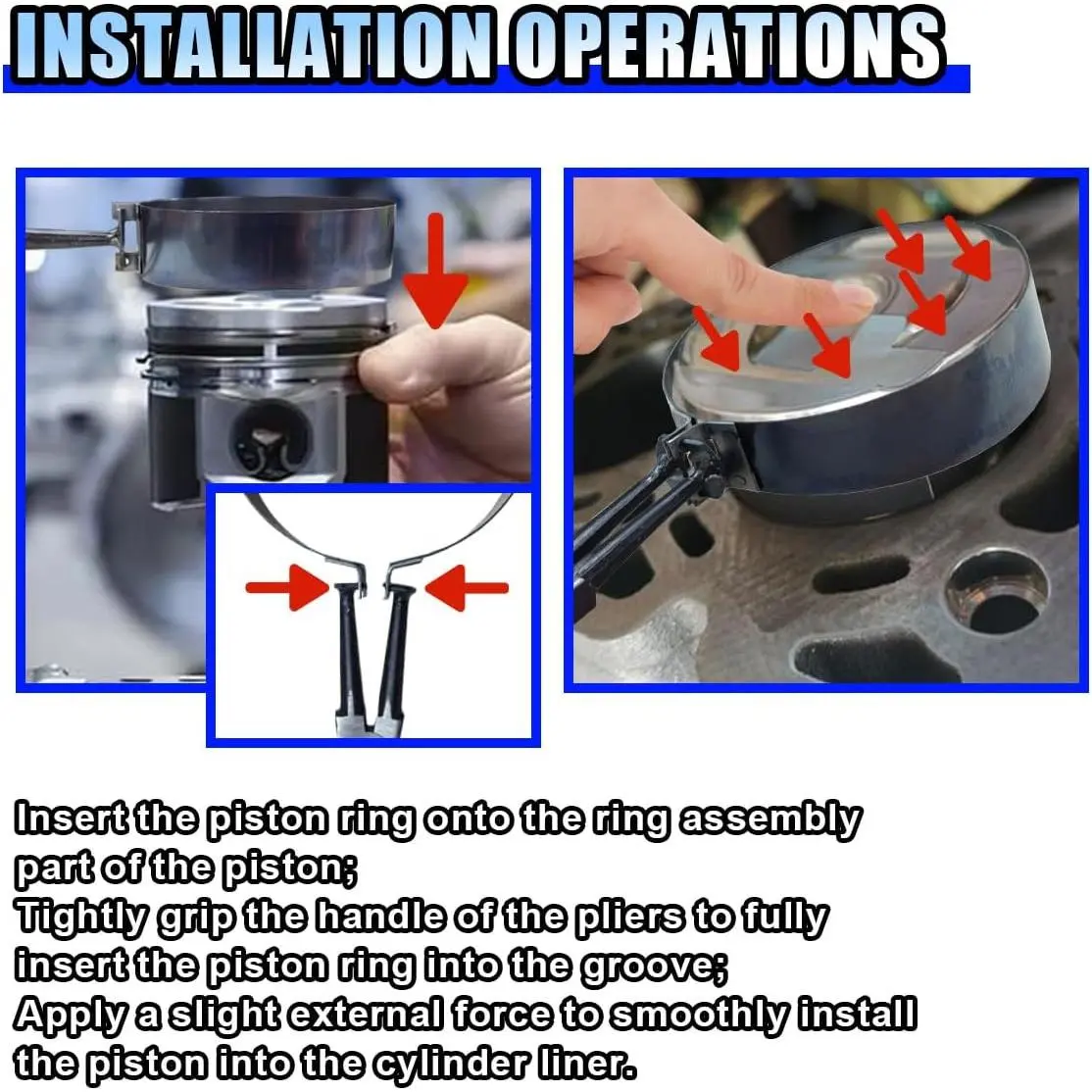 INSTALLATION OPERATIONS

Insert the piston ring onto the ring assembly part of the piston;
Tightly grip the handle of the pliers to fully insert the piston ring into the groove;
Apply a slight external force to smoothly install the piston into the cylinder liner.