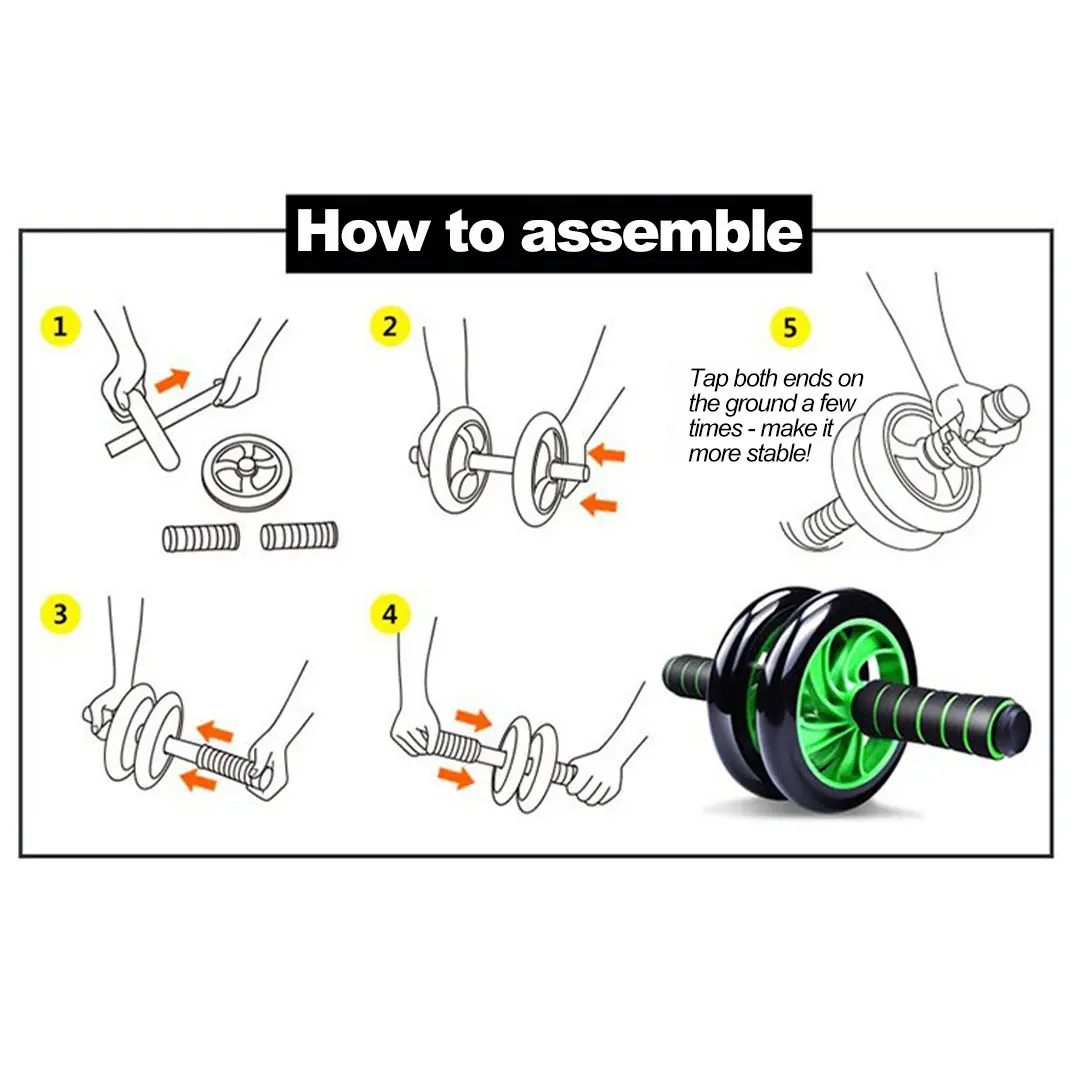 How to assemble

1

2

5

Tap both ends on the ground a few times - make it more stable!

3

4