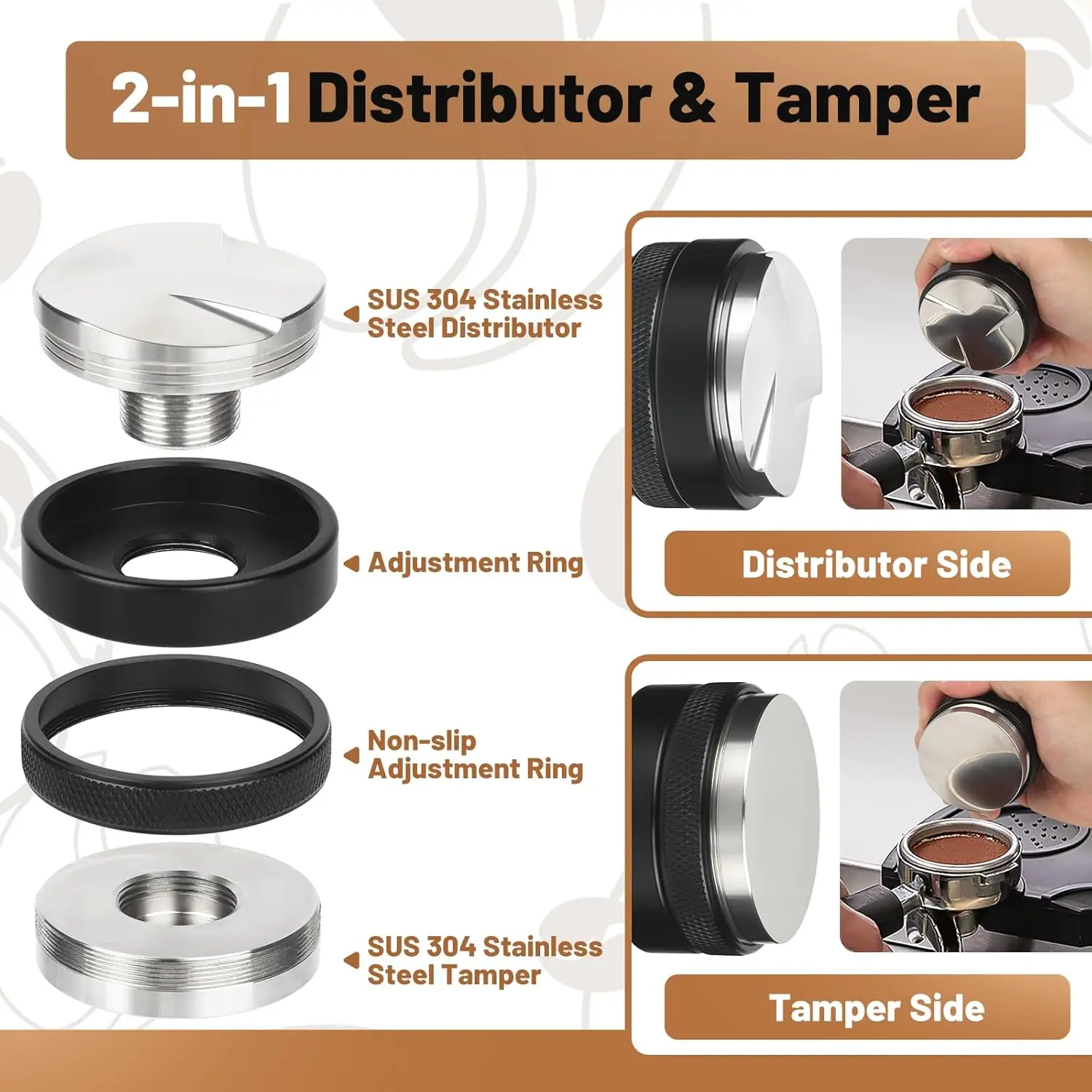 2-in-1 Distributor & Tamper

SUS 304 Stainless Steel Distributor

Adjustment Ring

Non-slip Adjustment Ring

SUS 304 Stainless Steel Tamper

Distributor Side

Tamper Side