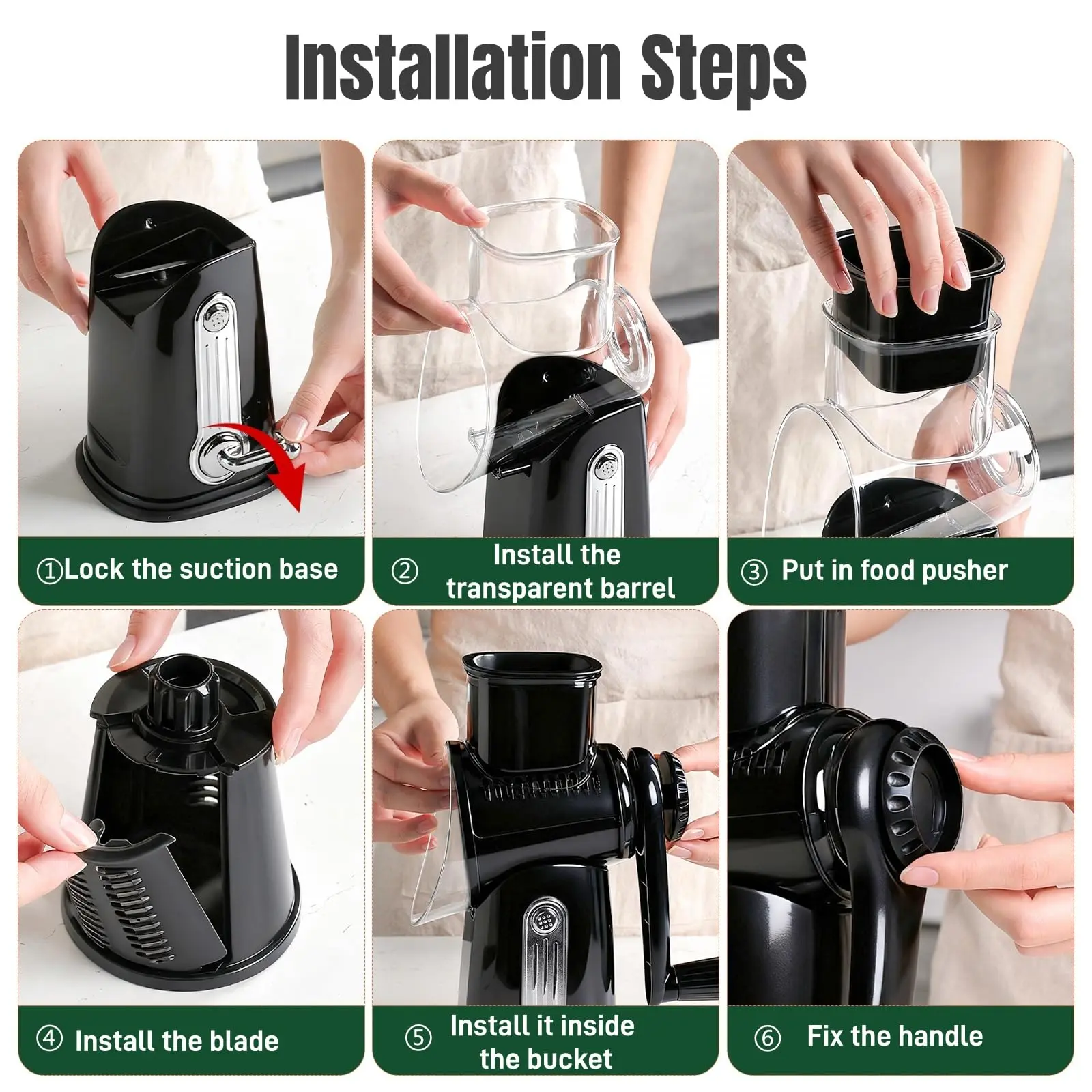 Installation Steps

①Lock the suction base

② Install the transparent barrel

③ Put in food pusher

④ Install the blade

⑤ Install it inside the bucket

⑥ Fix the handle