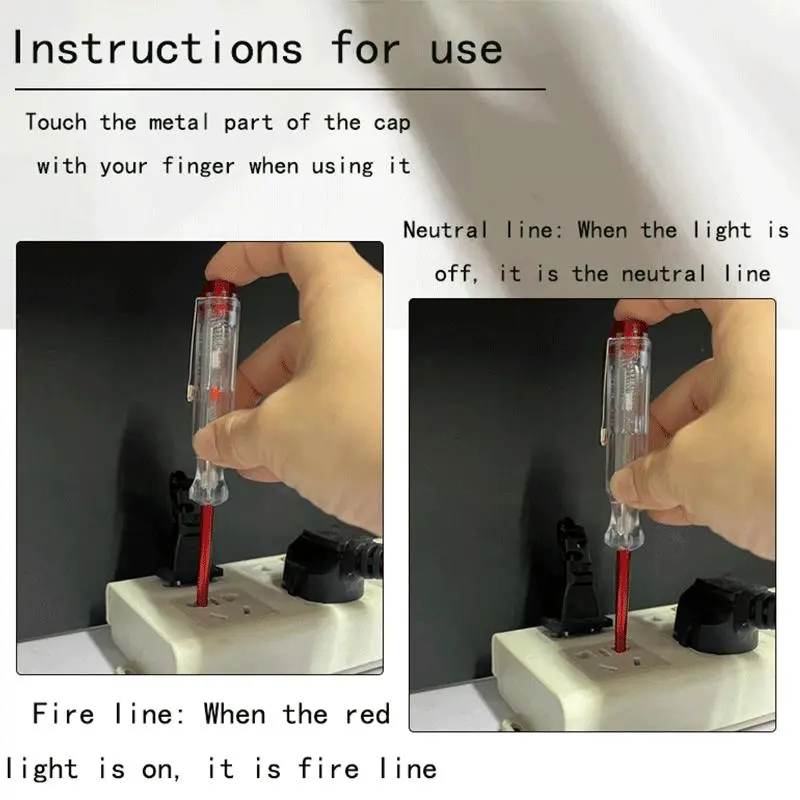 Instructions for use

Touch the metal part of the cap with your finger when using it

Neutral line: When the light is off, it is the neutral line

Fire line: When the red light is on, it is fire line