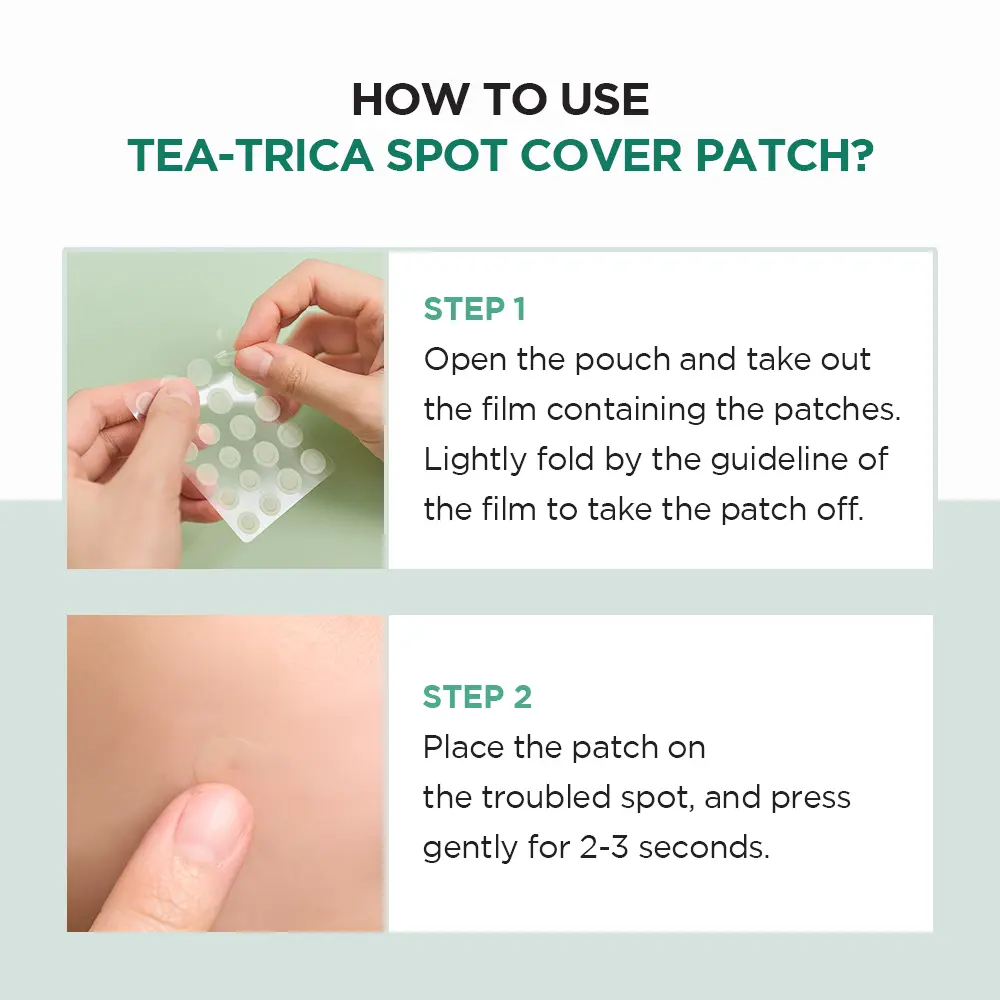 HOW TO USE
TEA-TRICA SPOT COVER PATCH?

STEP 1
Open the pouch and take out the film containing the patches. Lightly fold by the guideline of the film to take the patch off.

STEP 2
Place the patch on the troubled spot, and press gently for 2-3 seconds.