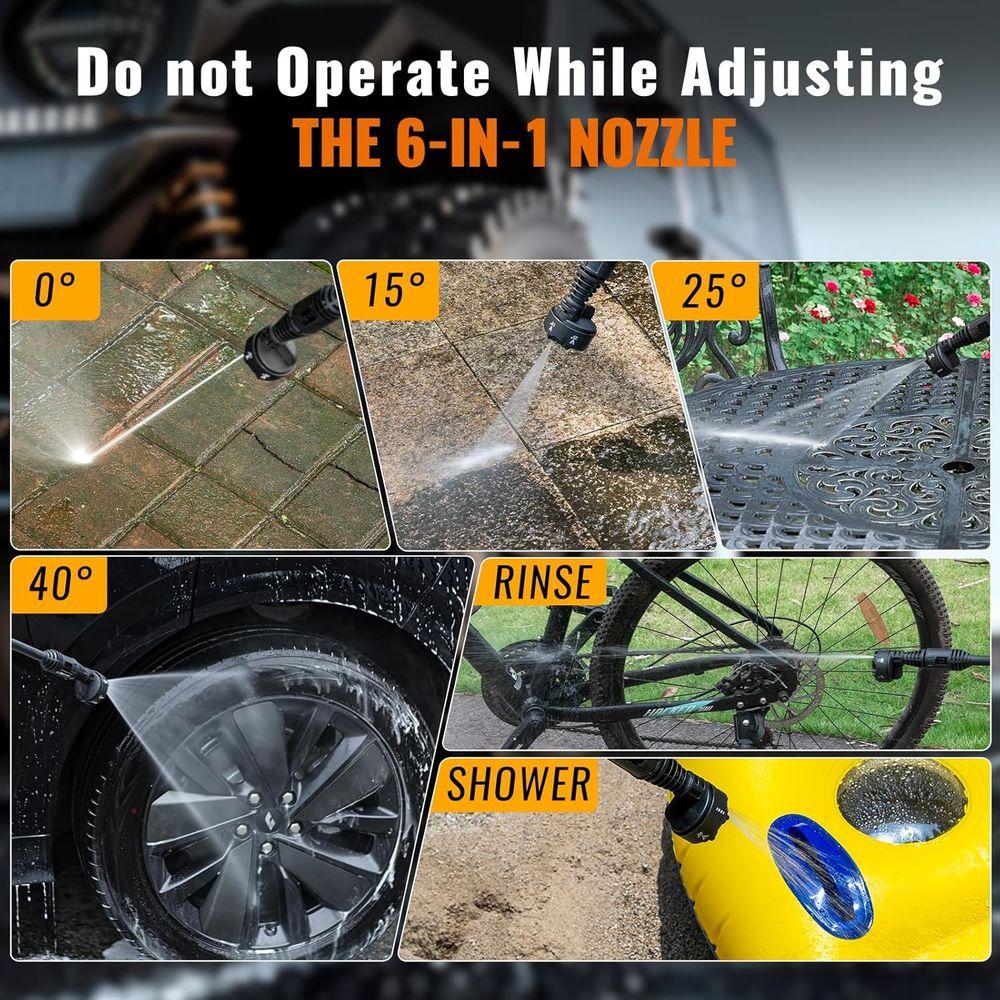 Do not Operate While Adjusting
THE 6-IN-1 NOZZLE

0°

15°

25°

40°

RINSE

SHOWER