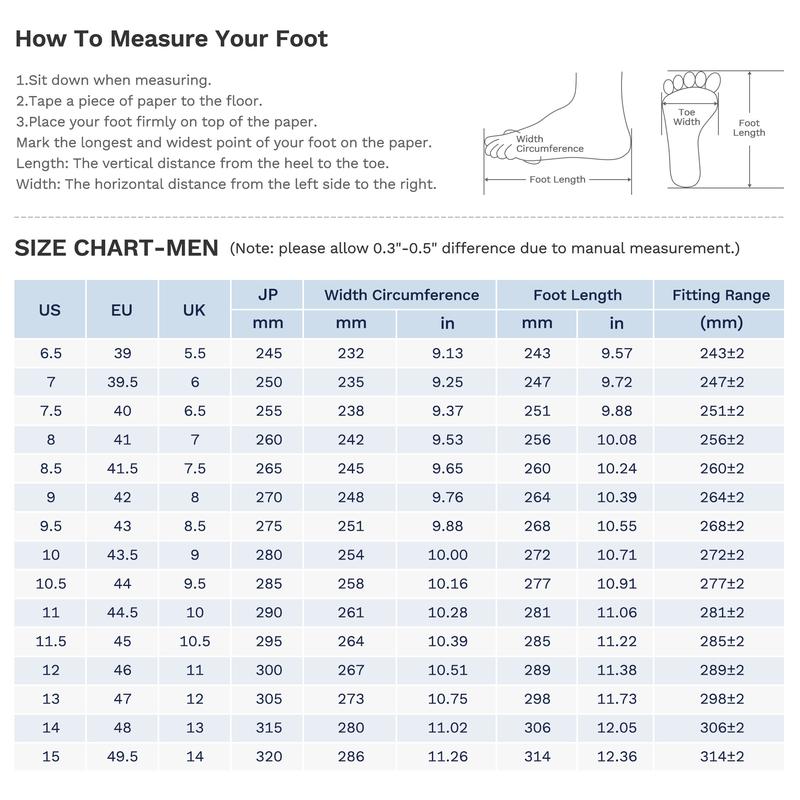 How To Measure Your Foot

1.Sit down when measuring.
2.Tape a piece of paper to the floor.
3.Place your foot firmly on top of the paper.
Mark the longest and widest point of your foot on the paper.
Length: The vertical distance from the heel to the toe.
Width: The horizontal distance from the left side to the right.

Width Circumference
Foot Length
Toe Width
Foot Length

SIZE CHART-MEN (Note: please allow 0.3"-0.5" difference due to manual measurement.)

| US | EU | UK | JP mm | Width Circumference mm | Width Circumference in | Foot Length mm | Foot Length in | Fitting Range (mm) |
|---|---|---|---|---|---|---|---|---|
| 6.5 | 39 | 5.5 | 245 | 232 | 9.13 | 243 | 9.57 | 243±2 |
| 7 | 39.5 | 6 | 250 | 235 | 9.25 | 247 | 9.72 | 247±2 |
| 7.5 | 40 | 6.5 | 255 | 238 | 9.37 | 251 | 9.88 | 251±2 |
| 8 | 41 | 7 | 260 | 242 | 9.53 | 256 | 10.08 | 256±2 |
| 8.5 | 41.5 | 7.5 | 265 | 245 | 9.65 | 260 | 10.24 | 260±2 |
| 9 | 42 | 8 | 270 | 248 | 9.76 | 264 | 10.39 | 264±2 |
| 9.5 | 43 | 8.5 | 275 | 251 | 9.88 | 268 | 10.55 | 268±2 |
| 10 | 43.5 | 9 | 280 | 254 | 10.00 | 272 | 10.71 | 272±2 |
| 10.5 | 44 | 9.5 | 285 | 258 | 10.16 | 277 | 10.91 | 277±2 |
| 11 | 44.5 | 10 | 290 | 261 | 10.28 | 281 | 11.06 | 281±2 |
| 11.5 | 45 | 10.5 | 295 | 264 | 10.39 | 285 | 11.22 | 285±2 |
| 12 | 46 | 11 | 300 | 267 | 10.51 | 289 | 11.38 | 289±2 |
| 13 | 47 | 12 | 305 | 273 | 10.75 | 298 | 11.73 | 298±2 |
| 14 | 48 | 13 | 315 | 280 | 11.02 | 306 | 12.05 | 306±2 |
| 15 | 49.5 | 14 | 320 | 286 | 11.26 | 314 | 12.36 | 314±2 |