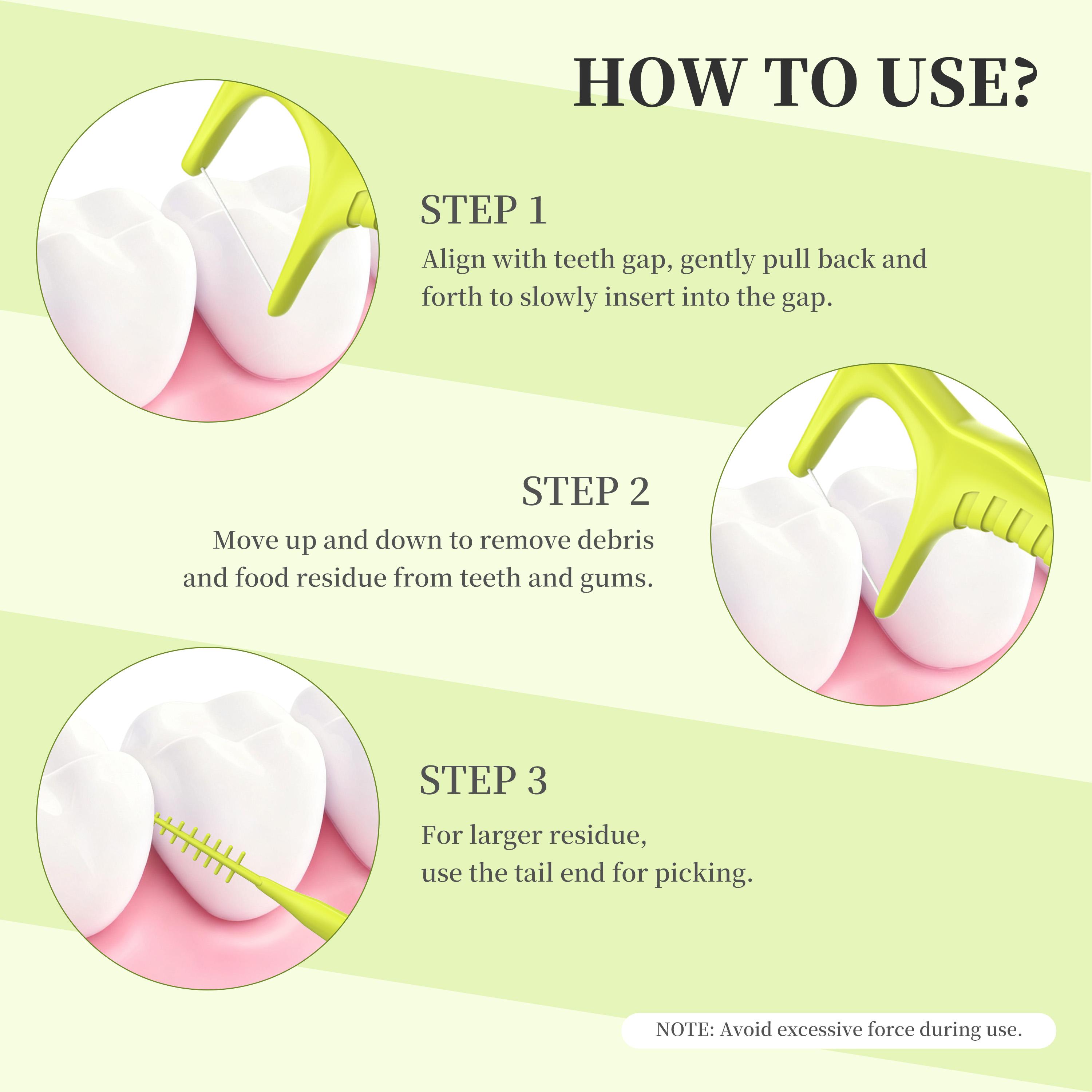 HOW TO USE?

STEP 1

Align with teeth gap, gently pull back and forth to slowly insert into the gap.

STEP 2

Move up and down to remove debris and food residue from teeth and gums.

STEP 3

For larger residue,
use the tail end for picking.

NOTE: Avoid excessive force during use.