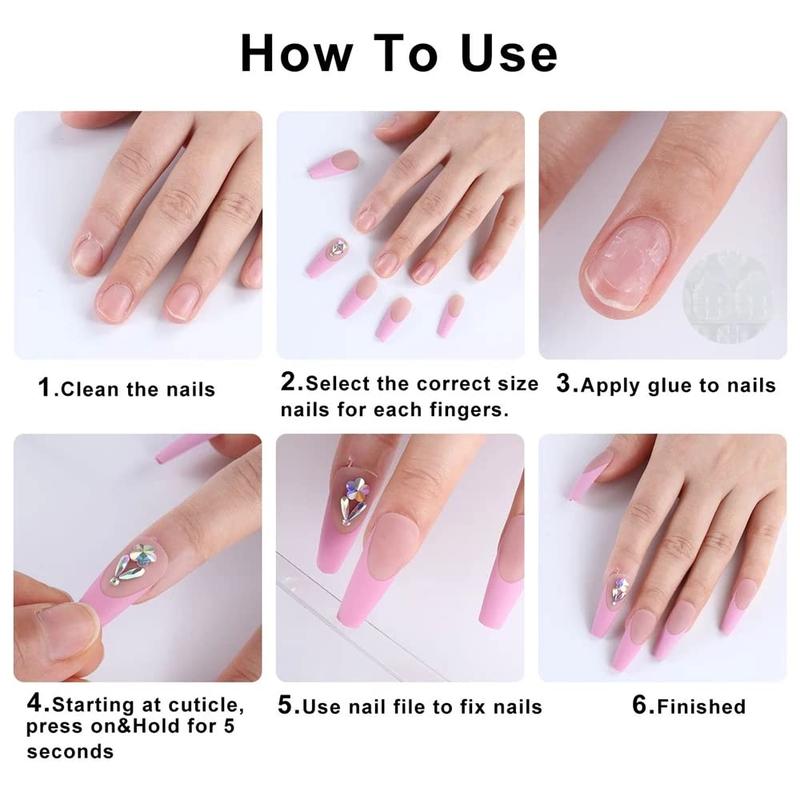 How To Use

1.Clean the nails

2.Select the correct size nails for each fingers.

3.Apply glue to nails

4.Starting at cuticle, press on&Hold for 5 seconds

5.Use nail file to fix nails

6.Finished