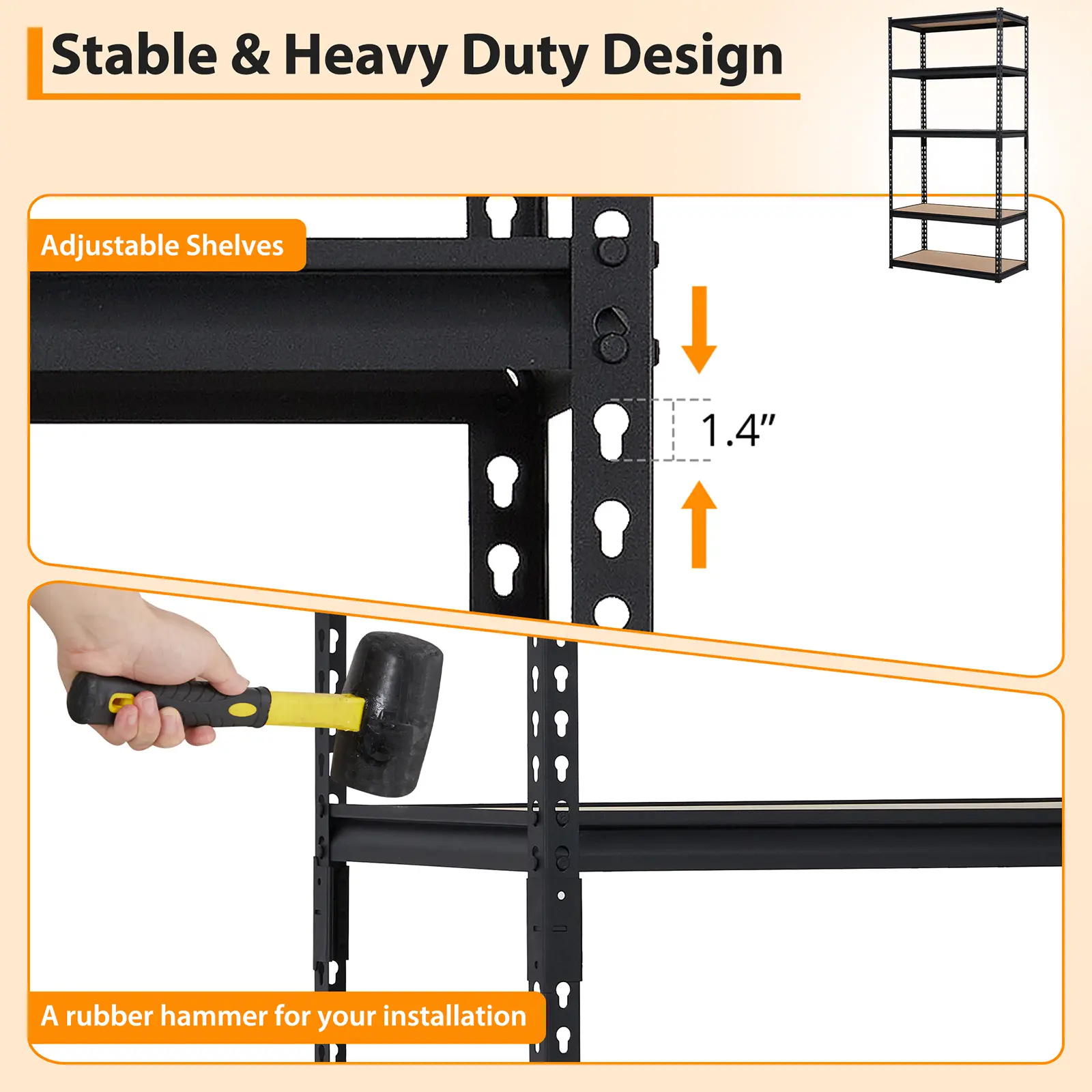 Stable & Heavy Duty Design

Adjustable Shelves

1.4″

A rubber hammer for your installation