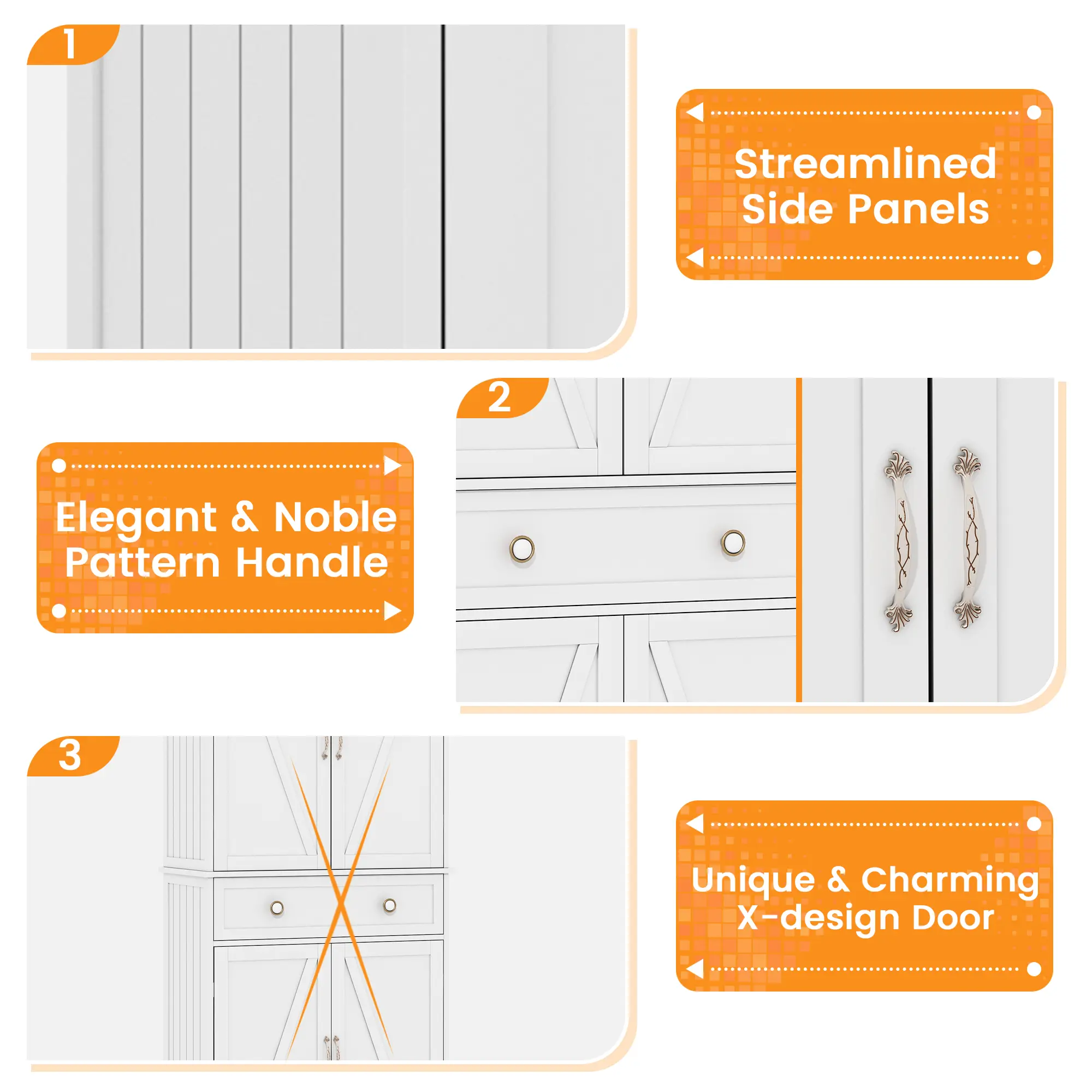 1

Streamlined Side Panels

2

Elegant & Noble Pattern Handle

3

Unique & Charming X-design Door