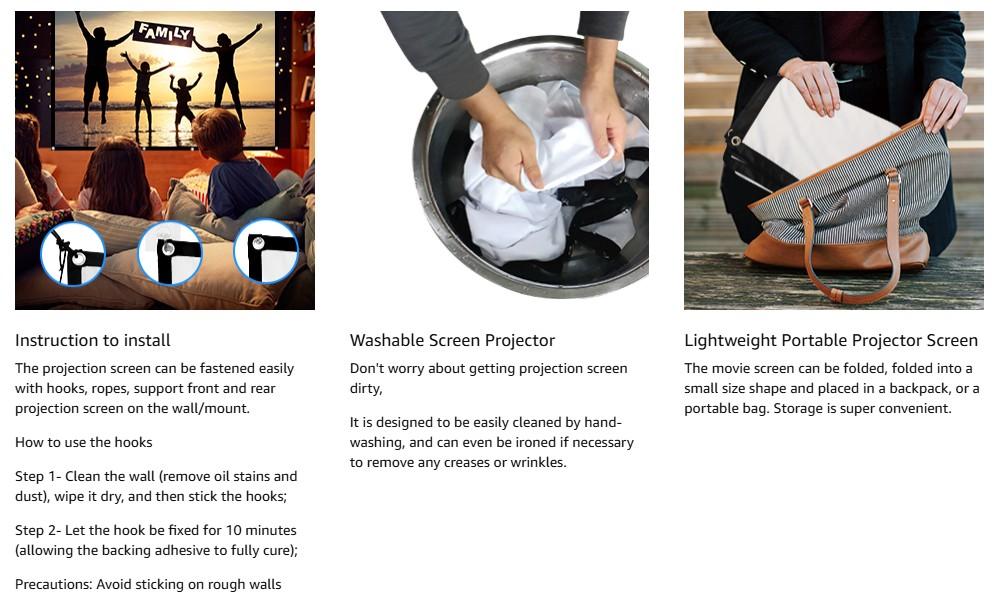 FAMILY

Instruction to install

The projection screen can be fastened easily with hooks, ropes, support front and rear projection screen on the wall/mount.

How to use the hooks

Step 1- Clean the wall (remove oil stains and dust), wipe it dry, and then stick the hooks;

Step 2- Let the hook be fixed for 10 minutes (allowing the backing adhesive to fully cure);

Precautions: Avoid sticking on rough walls

Washable Screen Projector

Don't worry about getting projection screen dirty,

It is designed to be easily cleaned by hand-washing, and can even be ironed if necessary to remove any creases or wrinkles.

Lightweight Portable Projector Screen

The movie screen can be folded, folded into a small size shape and placed in a backpack, or a portable bag. Storage is super convenient.