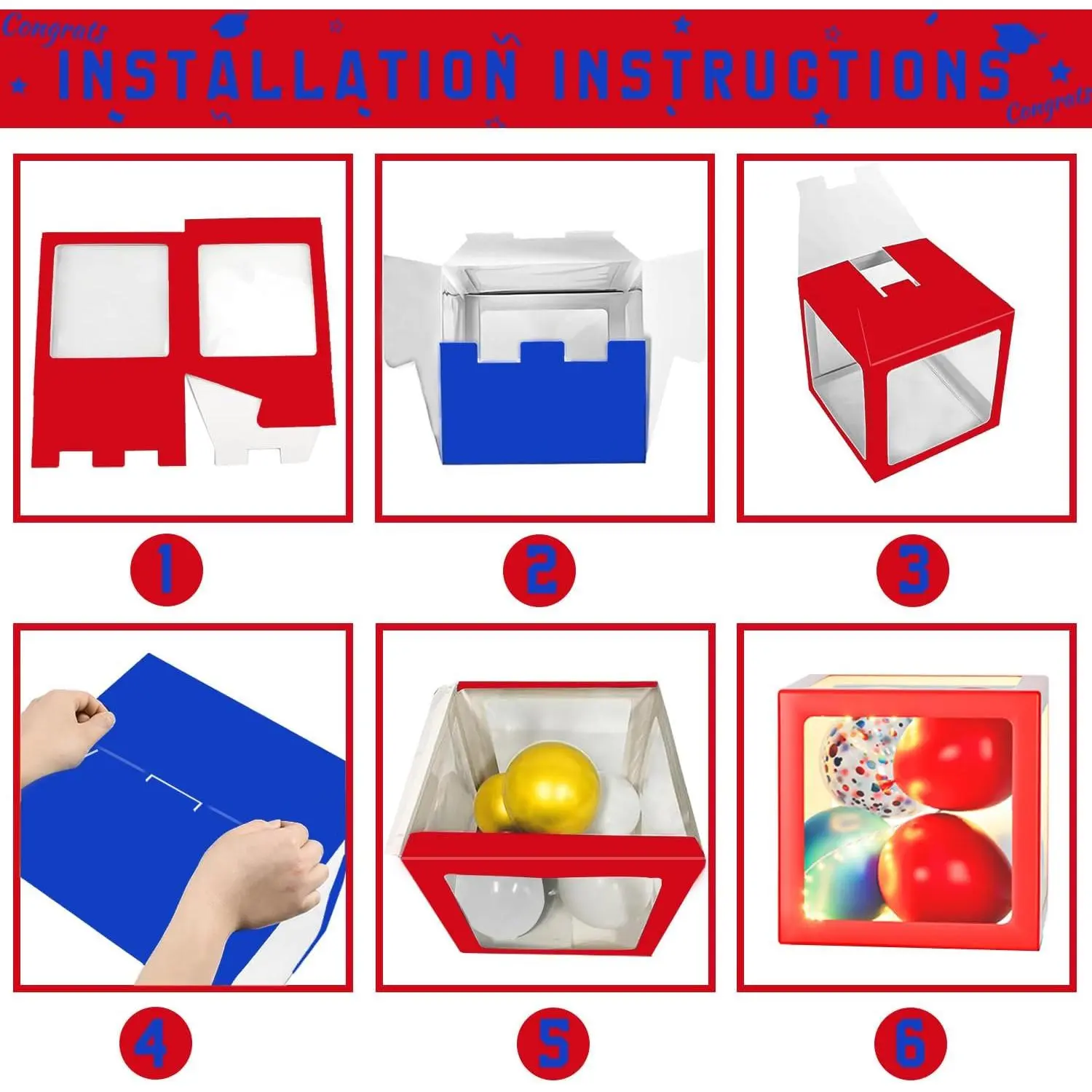 Congrats

INSTALLATION INSTRUCTIONS

Congrats

1

2

3

4

5

6