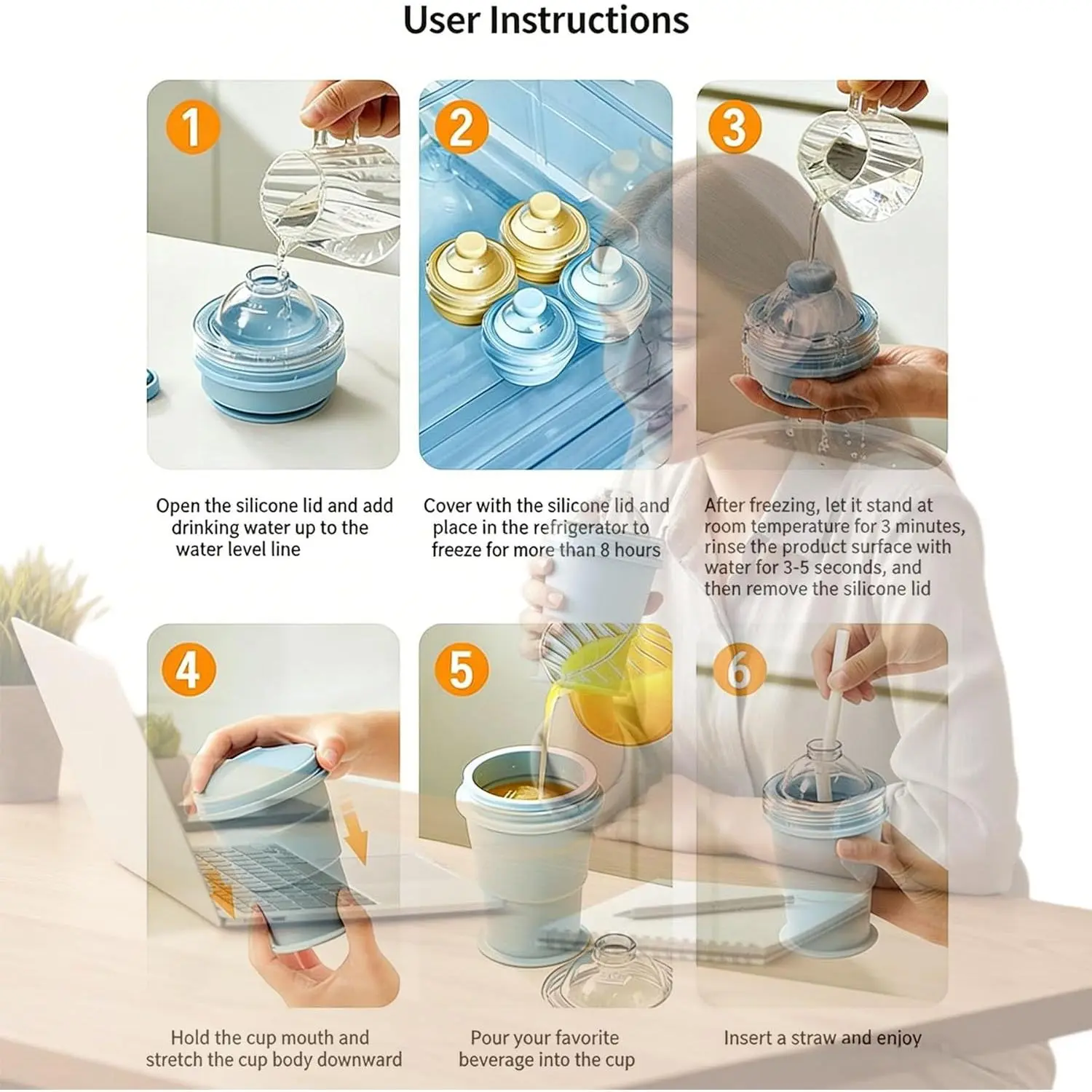 User Instructions

1

Open the silicone lid and add drinking water up to the water level line

2

Cover with the silicone lid and place in the refrigerator to freeze for more than 8 hours

3

After freezing, let it stand at room temperature for 3 minutes, rinse the product surface with water for 3-5 seconds, and then remove the silicone lid

4

Hold the cup mouth and stretch the cup body downward

5

Pour your favorite beverage into the cup

6

Insert a straw and enjoy