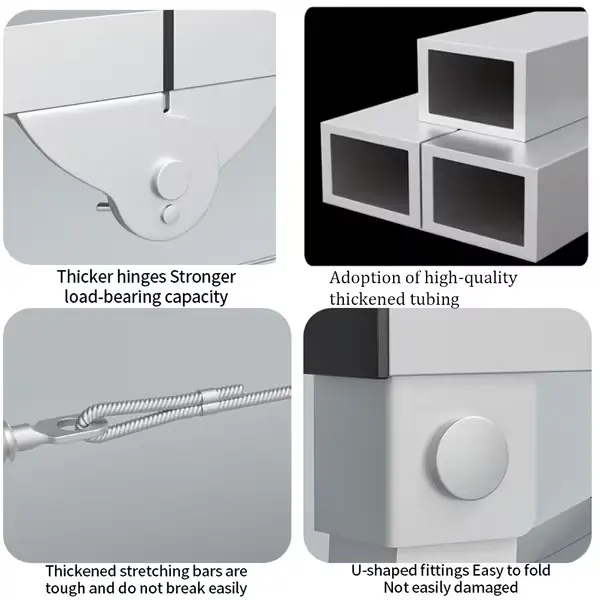 Thicker hinges Stronger load-bearing capacity

Adoption of high-quality thickened tubing

Thickened stretching bars are tough and do not break easily

U-shaped fittings Easy to fold Not easily damaged