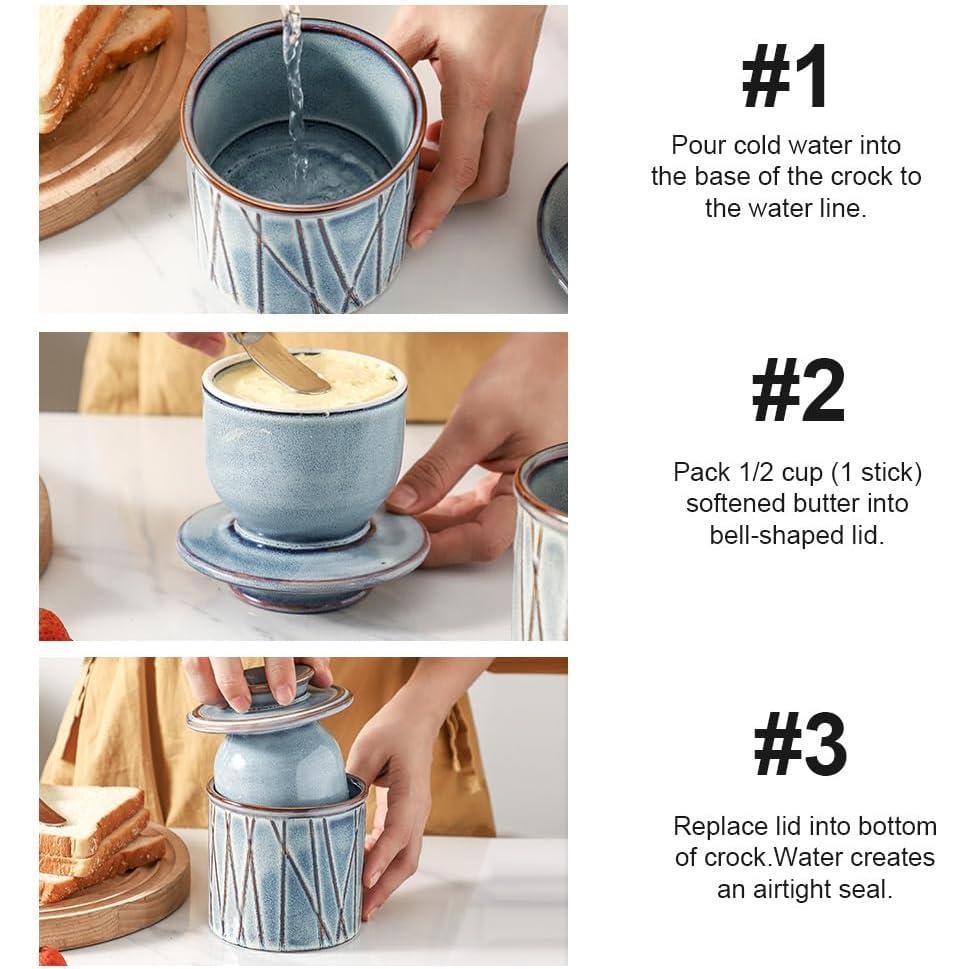 #1

Pour cold water into the base of the crock to the water line.

#2

Pack 1/2 cup (1 stick) softened butter into bell-shaped lid.

#3

Replace lid into bottom of crock.Water creates an airtight seal.