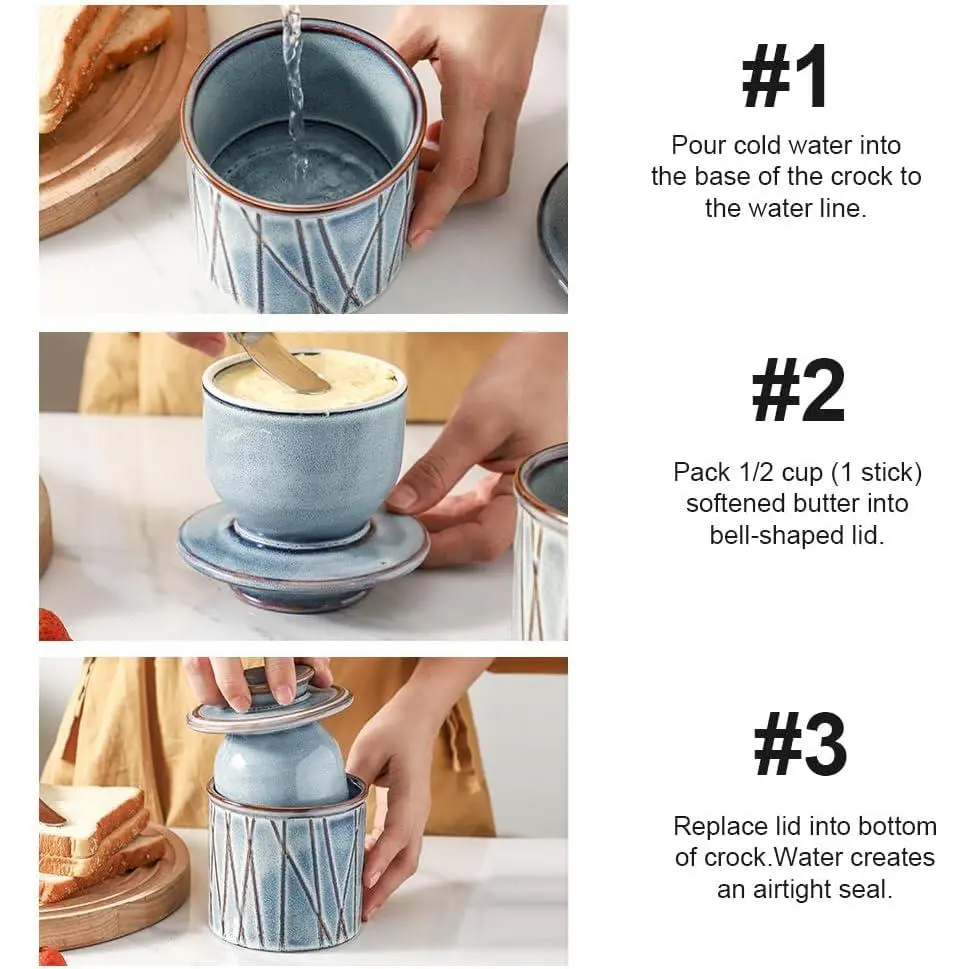 #1

Pour cold water into the base of the crock to the water line.

#2

Pack 1/2 cup (1 stick) softened butter into bell-shaped lid.

#3

Replace lid into bottom of crock.Water creates an airtight seal.