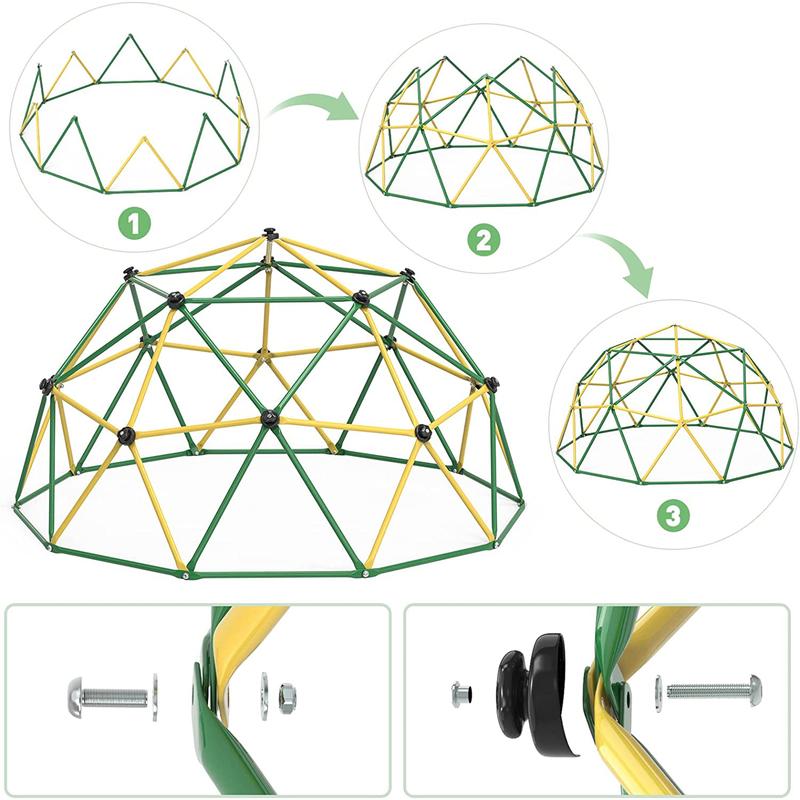 1

2

3