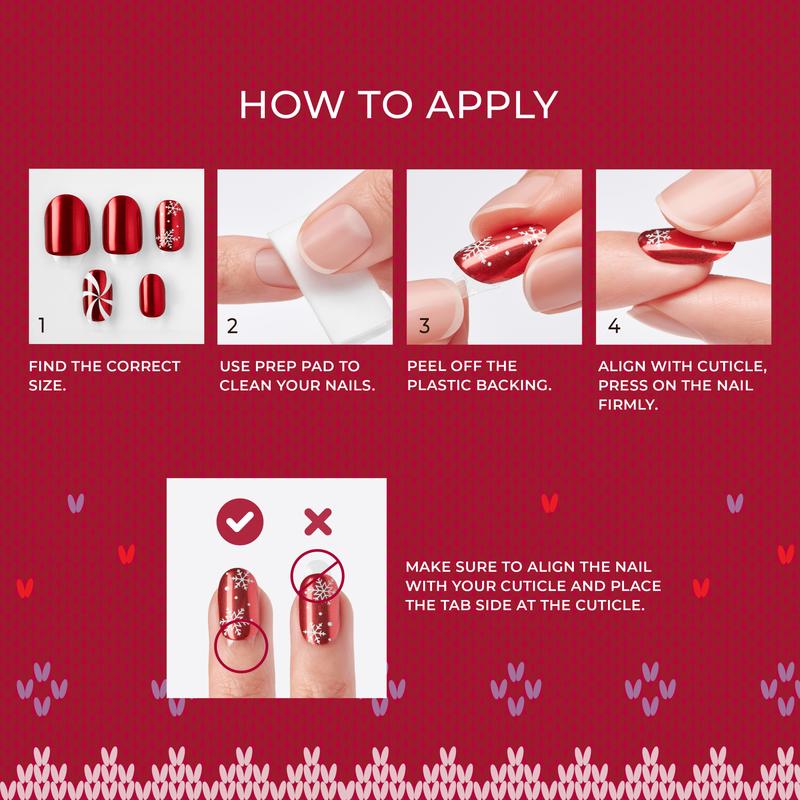 HOW TO APPLY

1

FIND THE CORRECT SIZE.

2

USE PREP PAD TO CLEAN YOUR NAILS.

3

PEEL OFF THE PLASTIC BACKING.

4

ALIGN WITH CUTICLE, PRESS ON THE NAIL FIRMLY.

MAKE SURE TO ALIGN THE NAIL WITH YOUR CUTICLE AND PLACE THE TAB SIDE AT THE CUTICLE.