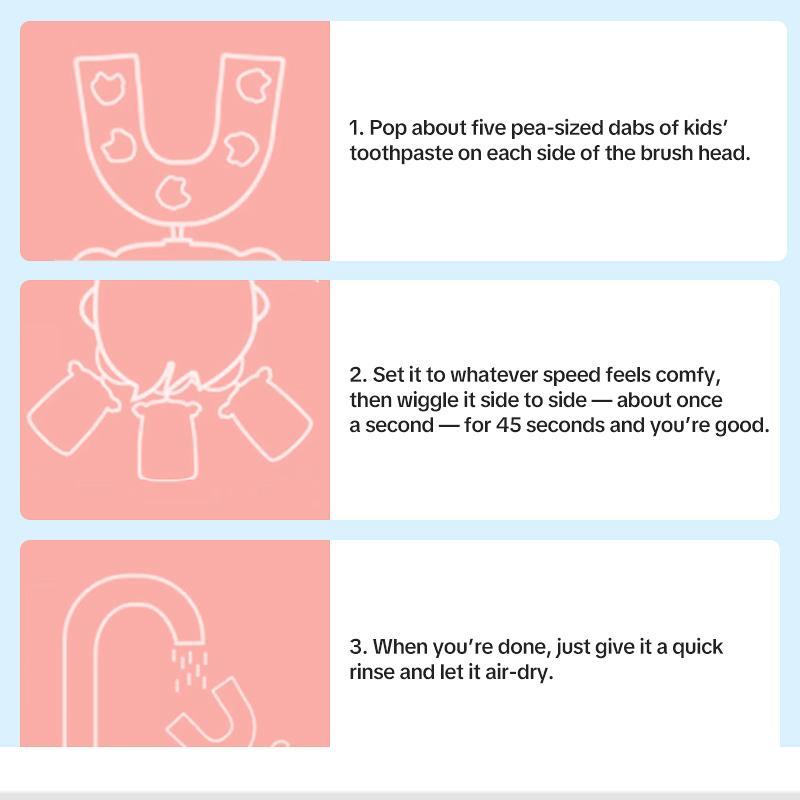 1. Pop about five pea-sized dabs of kids' toothpaste on each side of the brush head.

2. Set it to whatever speed feels comfy, then wiggle it side to side — about once a second — for 45 seconds and you're good.

3. When you're done, just give it a quick rinse and let it air-dry.