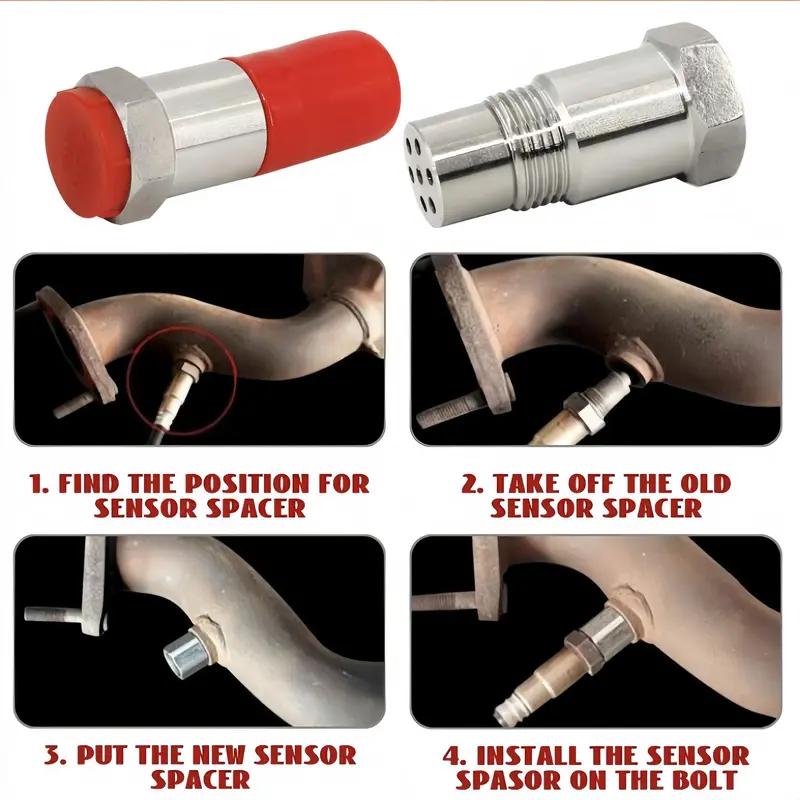 1. FIND THE POSITION FOR SENSOR SPACER

2. TAKE OFF THE OLD SENSOR SPACER

3. PUT THE NEW SENSOR SPACER

4. INSTALL THE SENSOR SPASOR ON THE BOLT