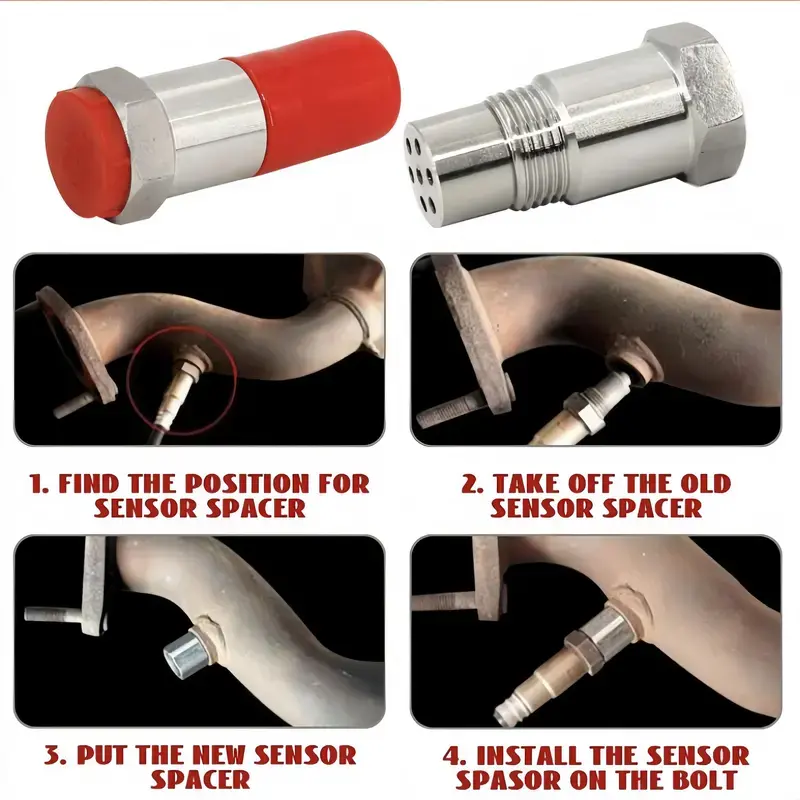 1. FIND THE POSITION FOR SENSOR SPACER

2. TAKE OFF THE OLD SENSOR SPACER

3. PUT THE NEW SENSOR SPACER

4. INSTALL THE SENSOR SPASOR ON THE BOLT