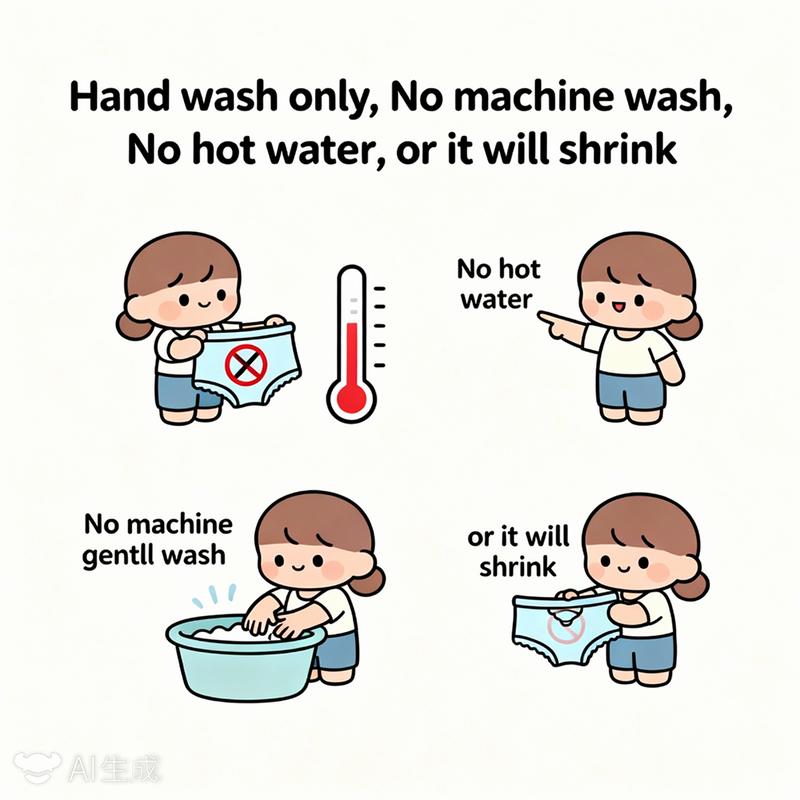 Hand wash only, No machine wash, No hot water, or it will shrink

No hot water

No machine gentll wash

or it will shrink

AI生成