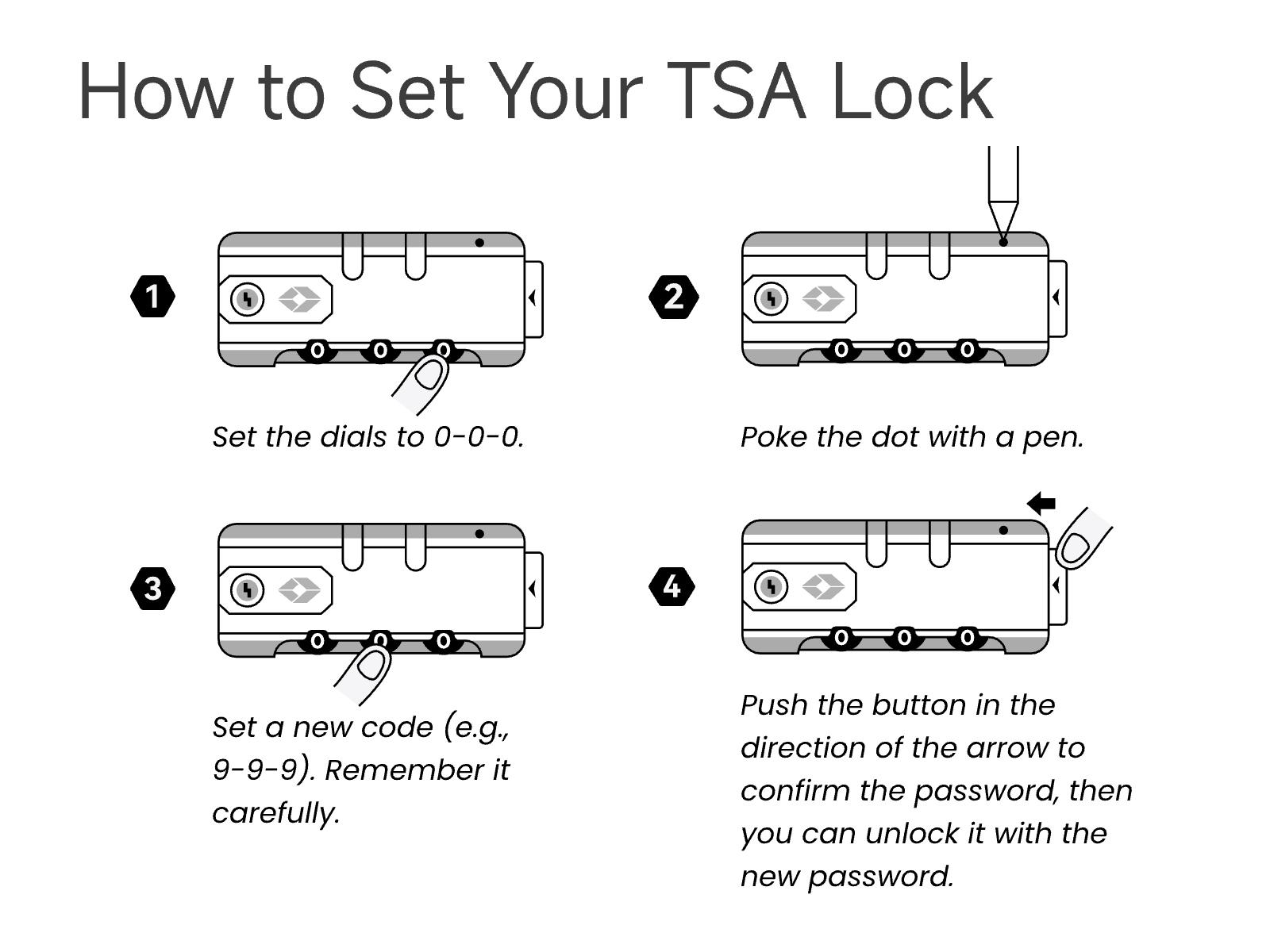 How to Set Your TSA Lock

1

0 0 0

Set the dials to 0-0-0.

2

0 0 0

Poke the dot with a pen.

3

0 0 0

Set a new code (e.g., 9-9-9). Remember it carefully.

4

0 0 0

Push the button in the direction of the arrow to confirm the password, then you can unlock it with the new password.