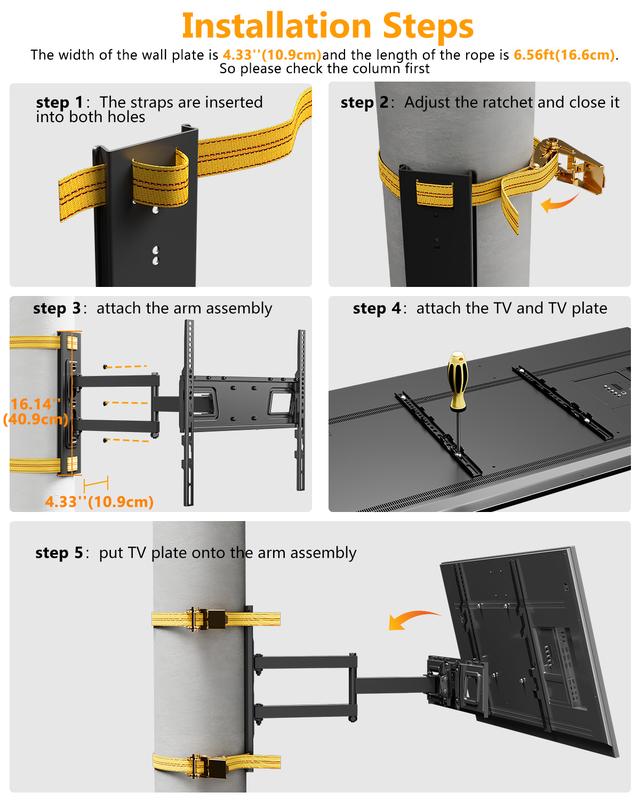 Installation Steps

The width of the wall plate is 4.33''(10.9cm)and the length of the rope is 6.56ft(16.6cm). So please check the column first

step 1: The straps are inserted into both holes

step 2: Adjust the ratchet and close it

step 3: attach the arm assembly

16.14''
(40.9cm)

4.33''(10.9cm)

step 4: attach the TV and TV plate

step 5: put TV plate onto the arm assembly