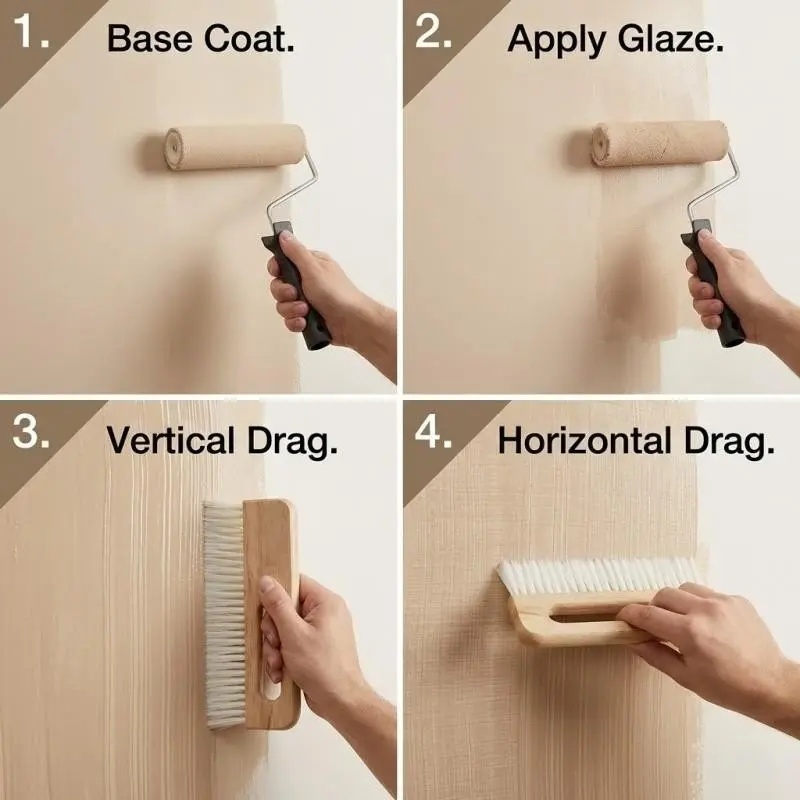 1. Base Coat.

2. Apply Glaze.

3. Vertical Drag.

4. Horizontal Drag.