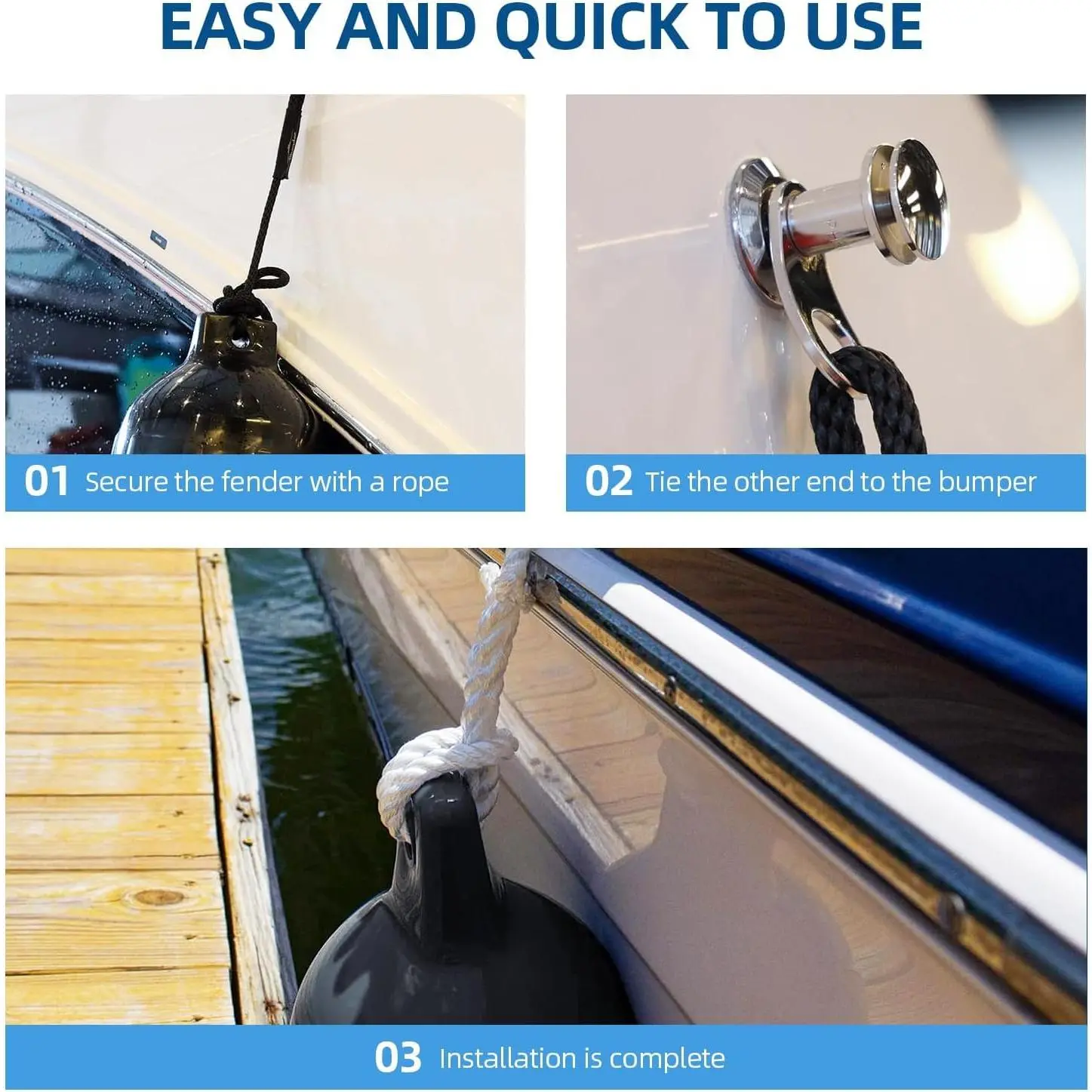 EASY AND QUICK TO USE

01 Secure the fender with a rope

02 Tie the other end to the bumper

03 Installation is complete