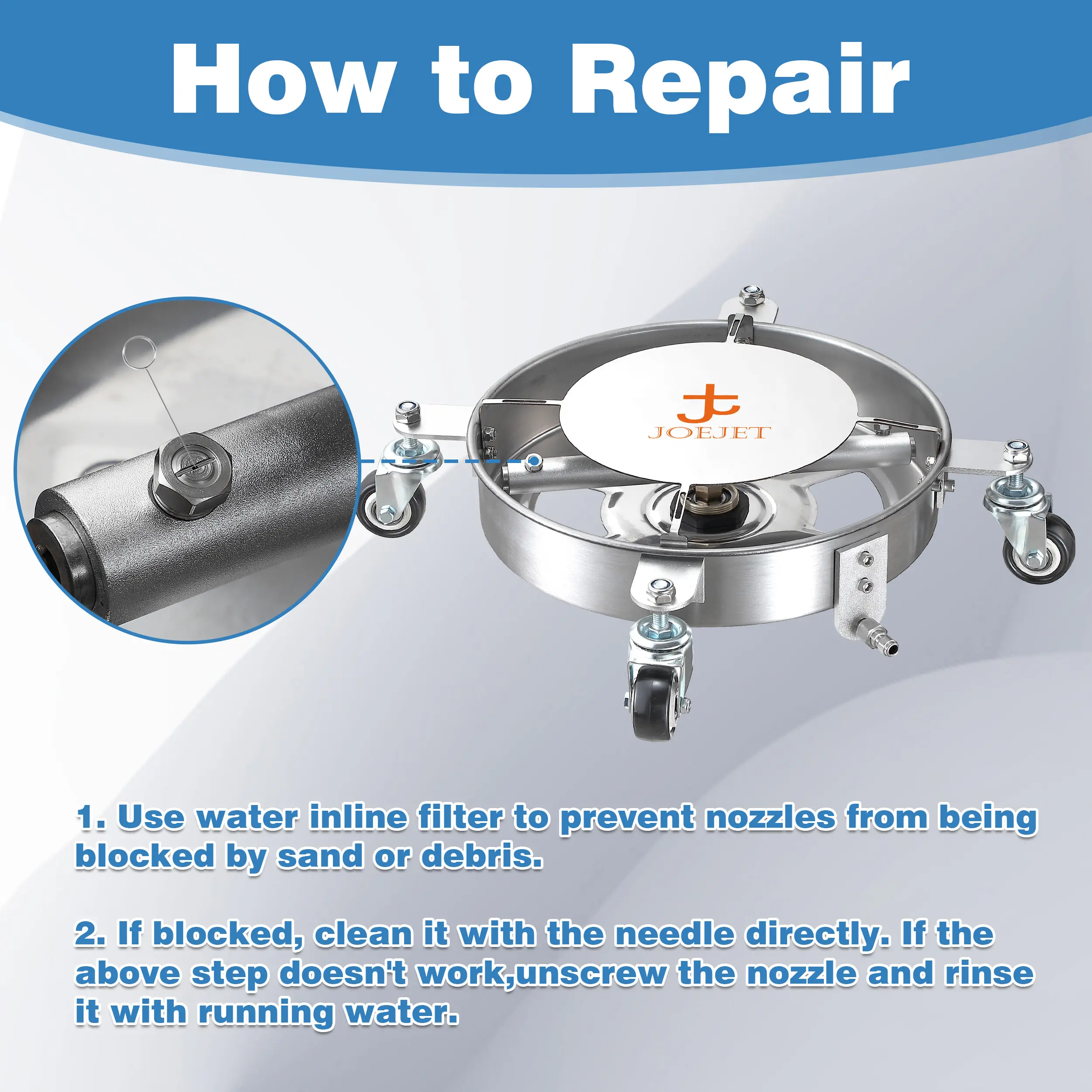 How to Repair

JOEJET

1. Use water inline filter to prevent nozzles from being blocked by sand or debris.

2. If blocked, clean it with the needle directly. If the above step doesn't work,unscrew the nozzle and rinse it with running water.