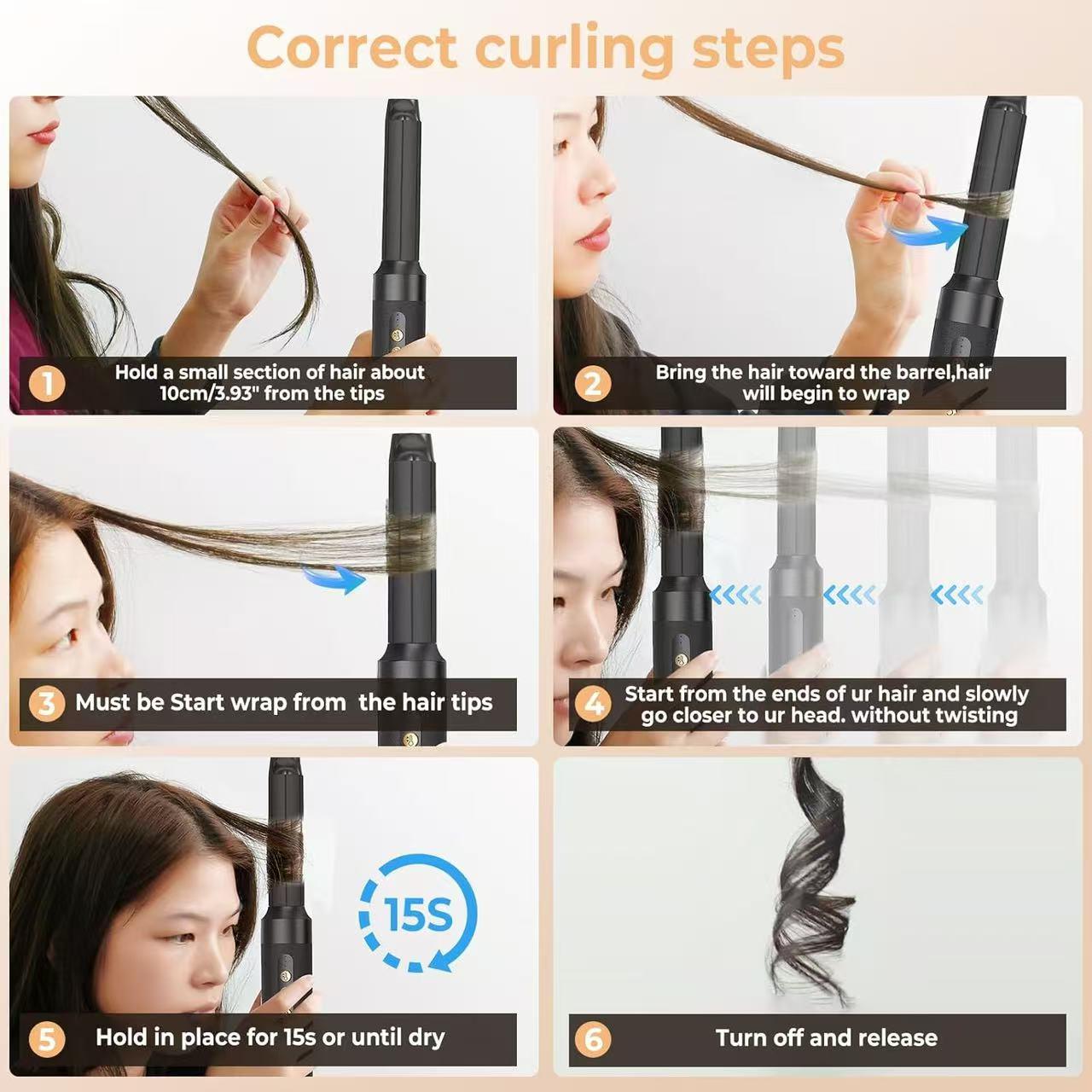 Correct curling steps

1 Hold a small section of hair about 10cm/3.93" from the tips

2 Bring the hair toward the barrel,hair will begin to wrap

3 Must be Start wrap from the hair tips

4 Start from the ends of ur hair and slowly go closer to ur head. without twisting

15S

5 Hold in place for 15s or until dry

6 Turn off and release