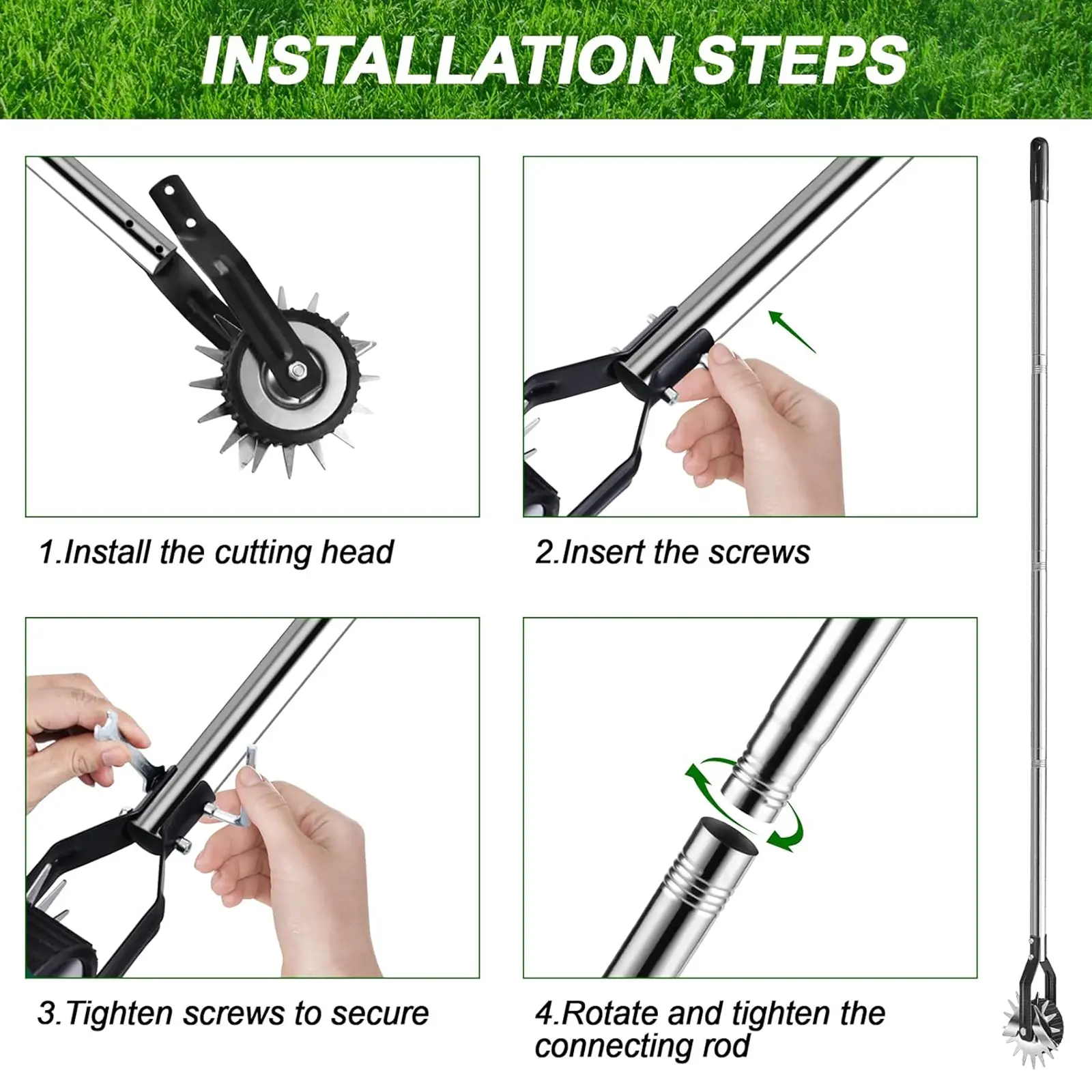 INSTALLATION STEPS

1.Install the cutting head

2.Insert the screws

3.Tighten screws to secure

4.Rotate and tighten the connecting rod