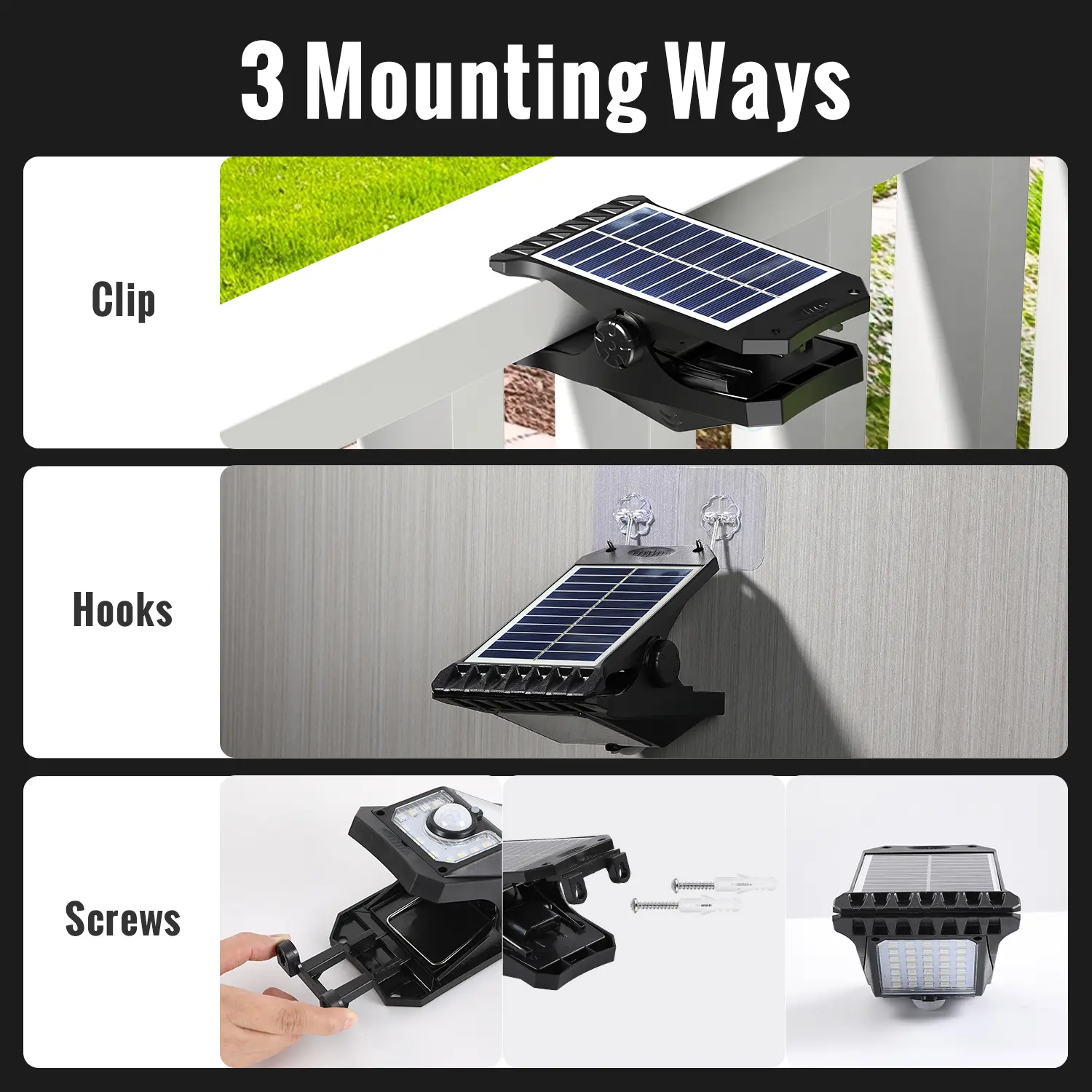 3 Mounting Ways

Clip

Hooks

Screws