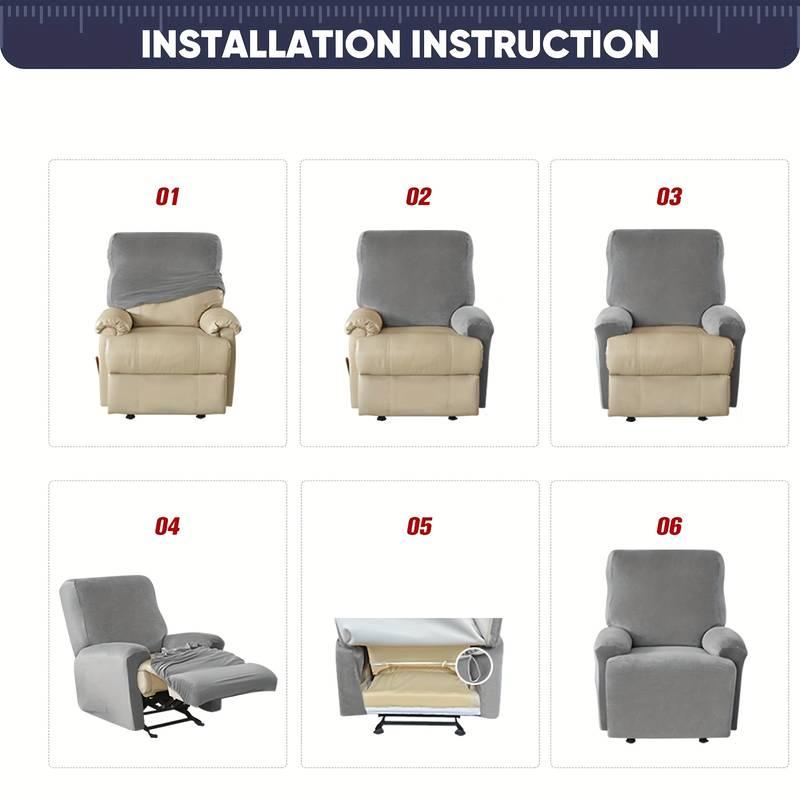 INSTALLATION INSTRUCTION

01

02

03

04

05

06