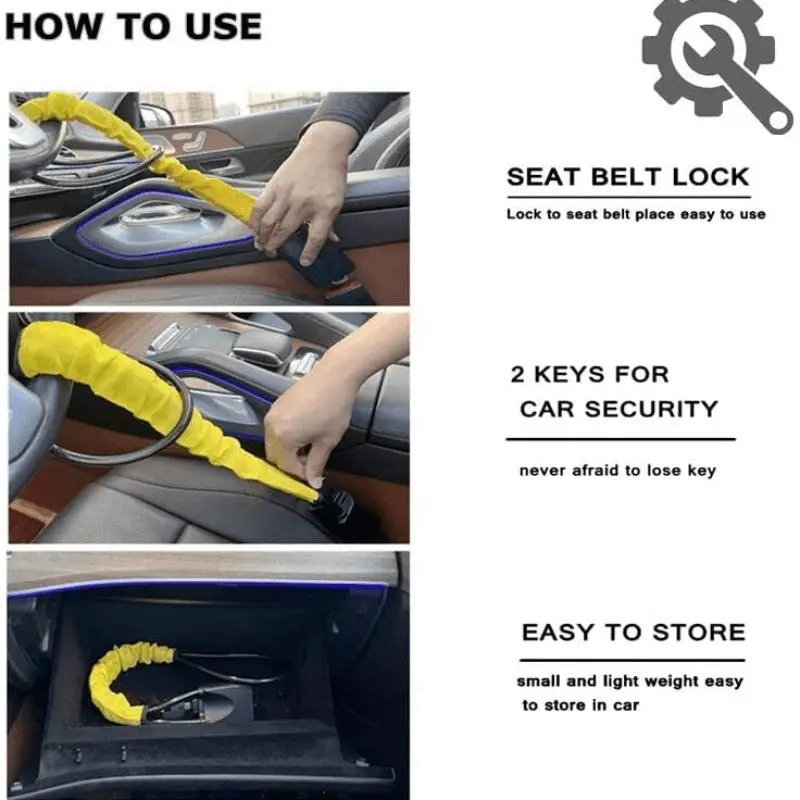 HOW TO USE

SEAT BELT LOCK

Lock to seat belt place easy to use

2 KEYS FOR CAR SECURITY

never afraid to lose key

EASY TO STORE

small and light weight easy to store in car