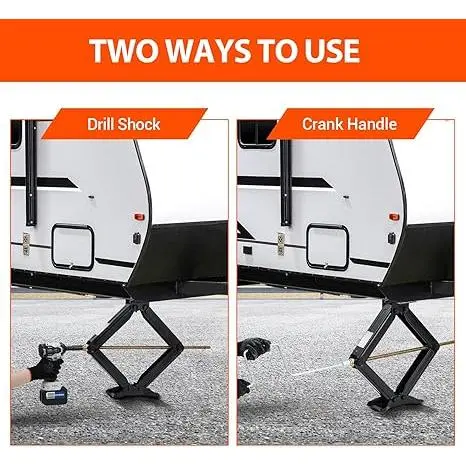 TWO WAYS TO USE

Drill Shock

Crank Handle