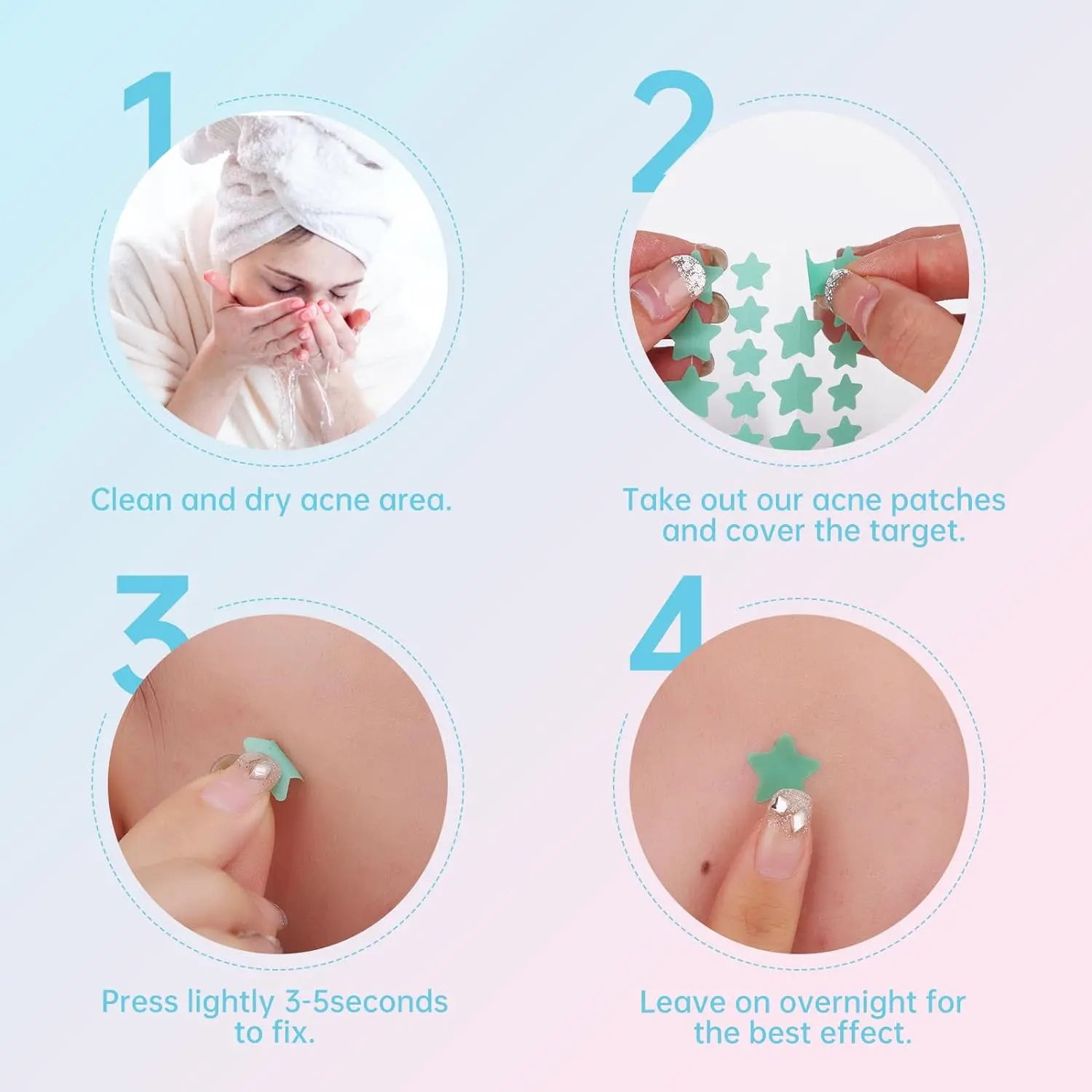 1

Clean and dry acne area.

2

Take out our acne patches and cover the target.

3

Press lightly 3-5seconds to fix.

4

Leave on overnight for the best effect.