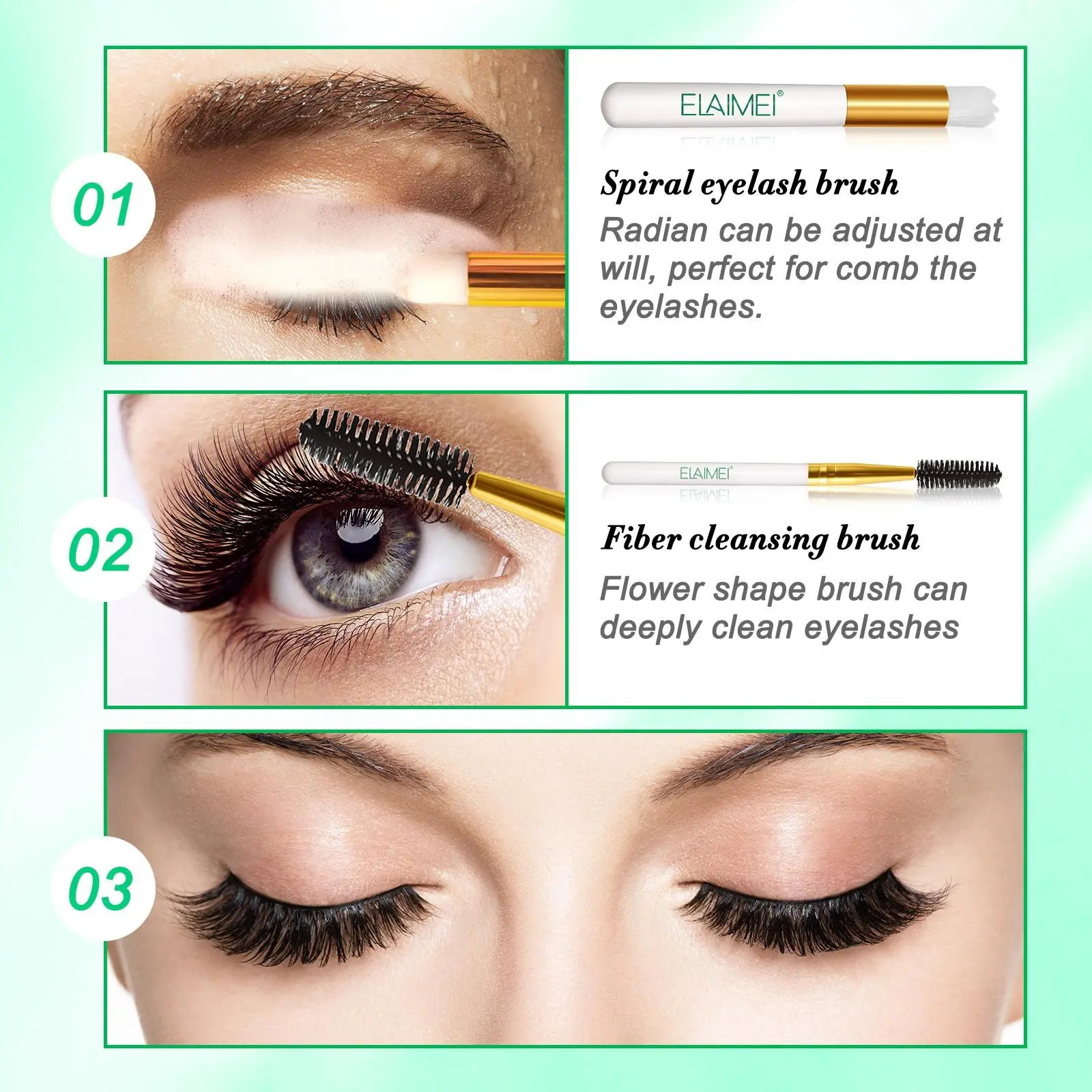 01

ELAIMEI®

Spiral eyelash brush

Radian can be adjusted at will, perfect for comb the eyelashes.

02

ELAIMEI®

Fiber cleansing brush

Flower shape brush can deeply clean eyelashes

03