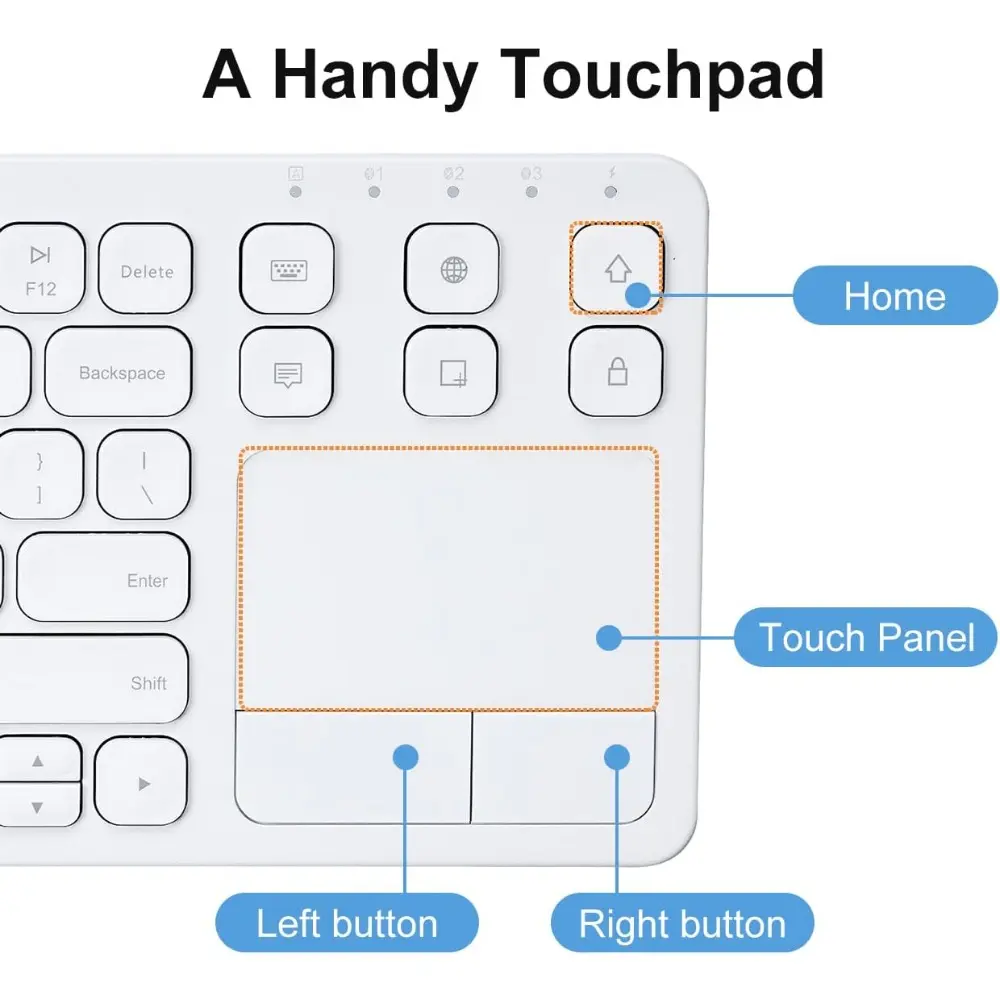 A Handy Touchpad

1 2 3

F12
Delete
Backspace
}
]
|
\
Enter
Shift

Home
Touch Panel
Left button
Right button