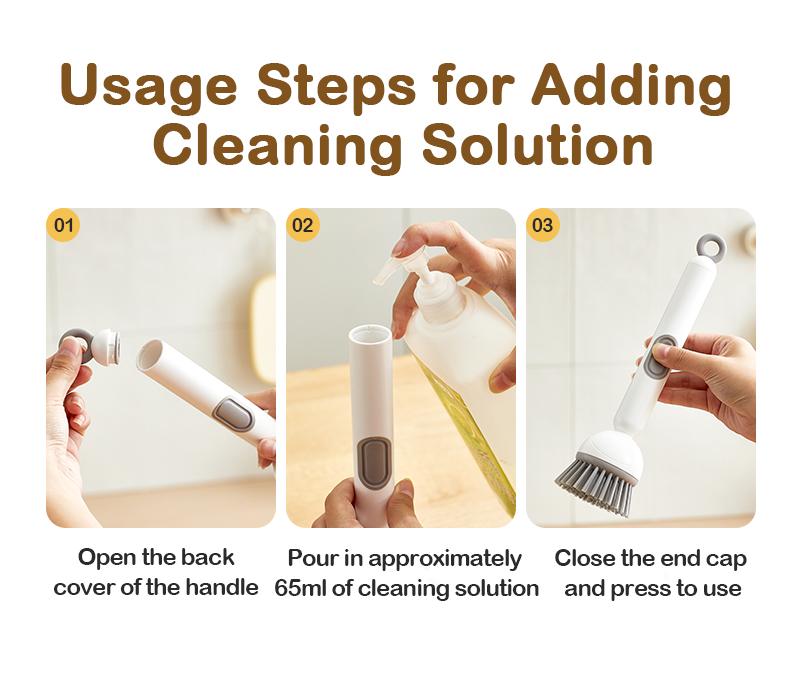 Usage Steps for Adding Cleaning Solution

01

Open the back cover of the handle

02

Pour in approximately 65ml of cleaning solution

03

Close the end cap and press to use