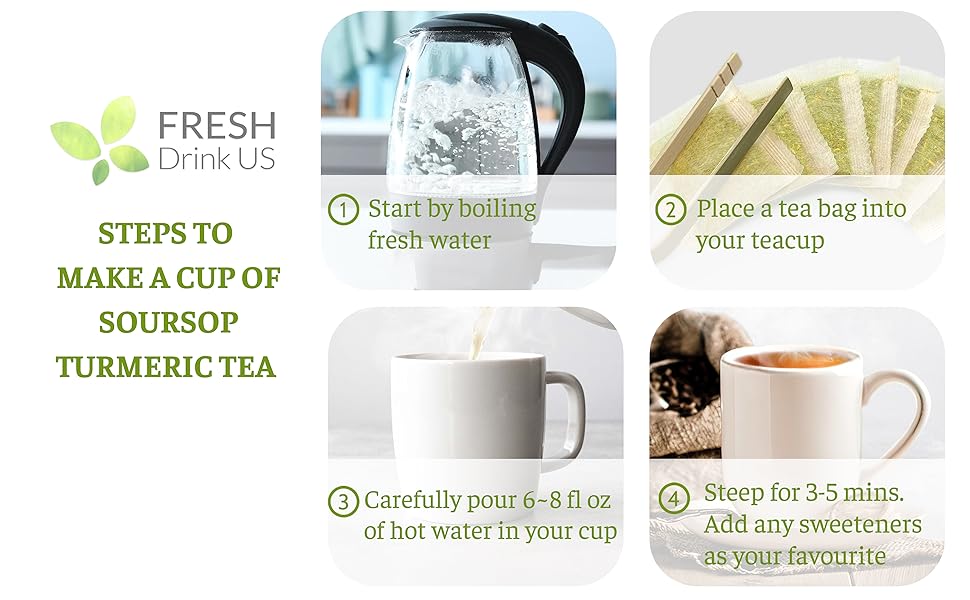 FRESH Drink US

STEPS TO MAKE A CUP OF SOURSOP TURMERIC TEA

1 Start by boiling fresh water

2 Place a tea bag into your teacup

3 Carefully pour 6~8 fl oz of hot water in your cup

4 Steep for 3-5 mins. Add any sweeteners as your favourite