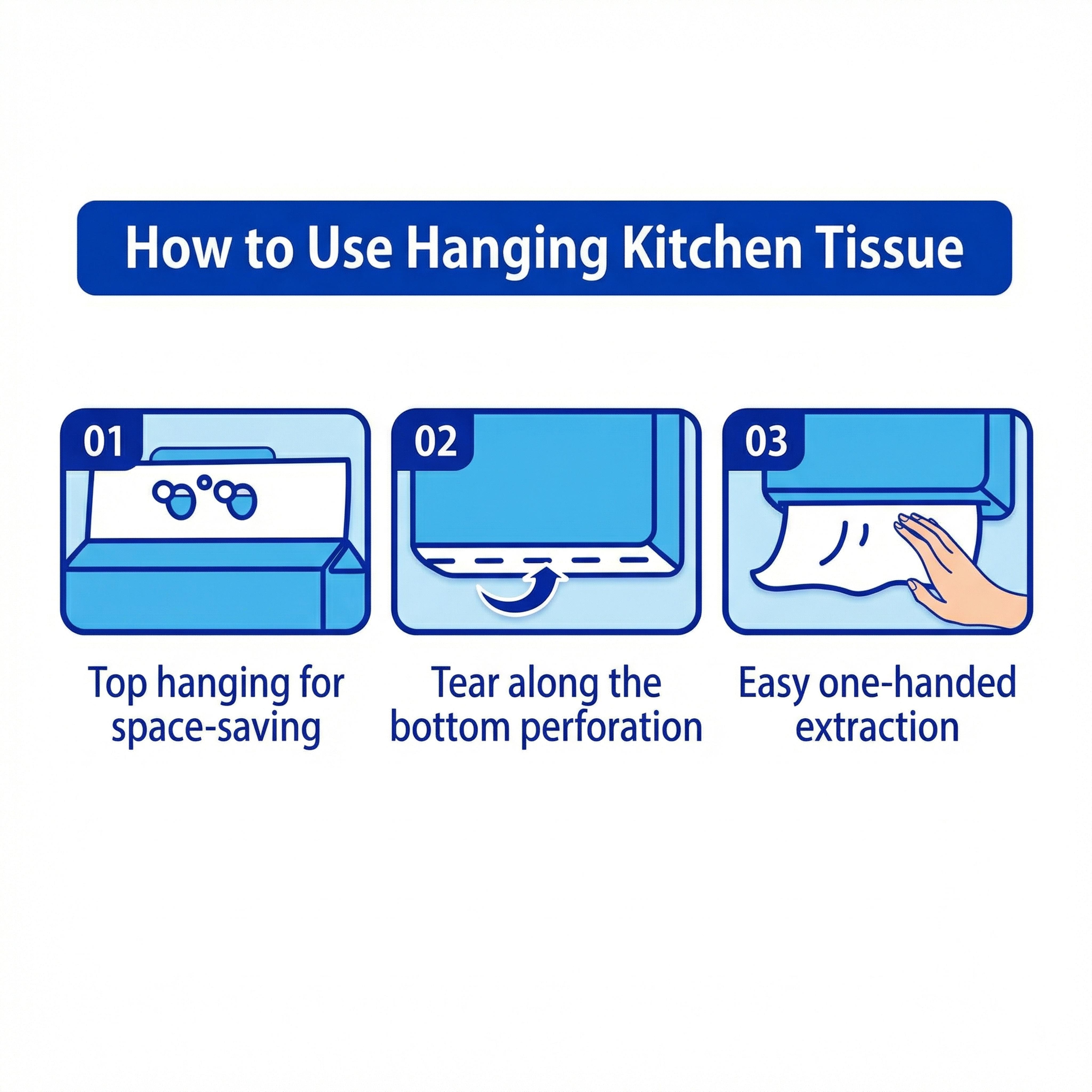 How to Use Hanging Kitchen Tissue

01

Top hanging for space-saving

02

Tear along the bottom perforation

03

Easy one-handed extraction