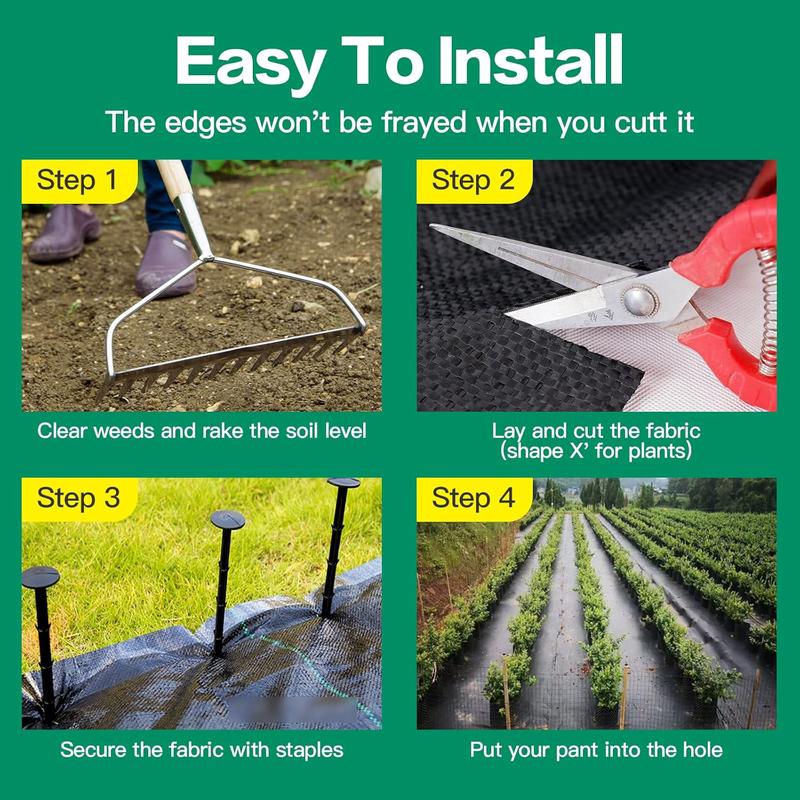 Easy To Install

The edges won't be frayed when you cutt it

Step 1

Clear weeds and rake the soil level

Step 2

Lay and cut the fabric (shape X' for plants)

Step 3

Secure the fabric with staples

Step 4

Put your pant into the hole